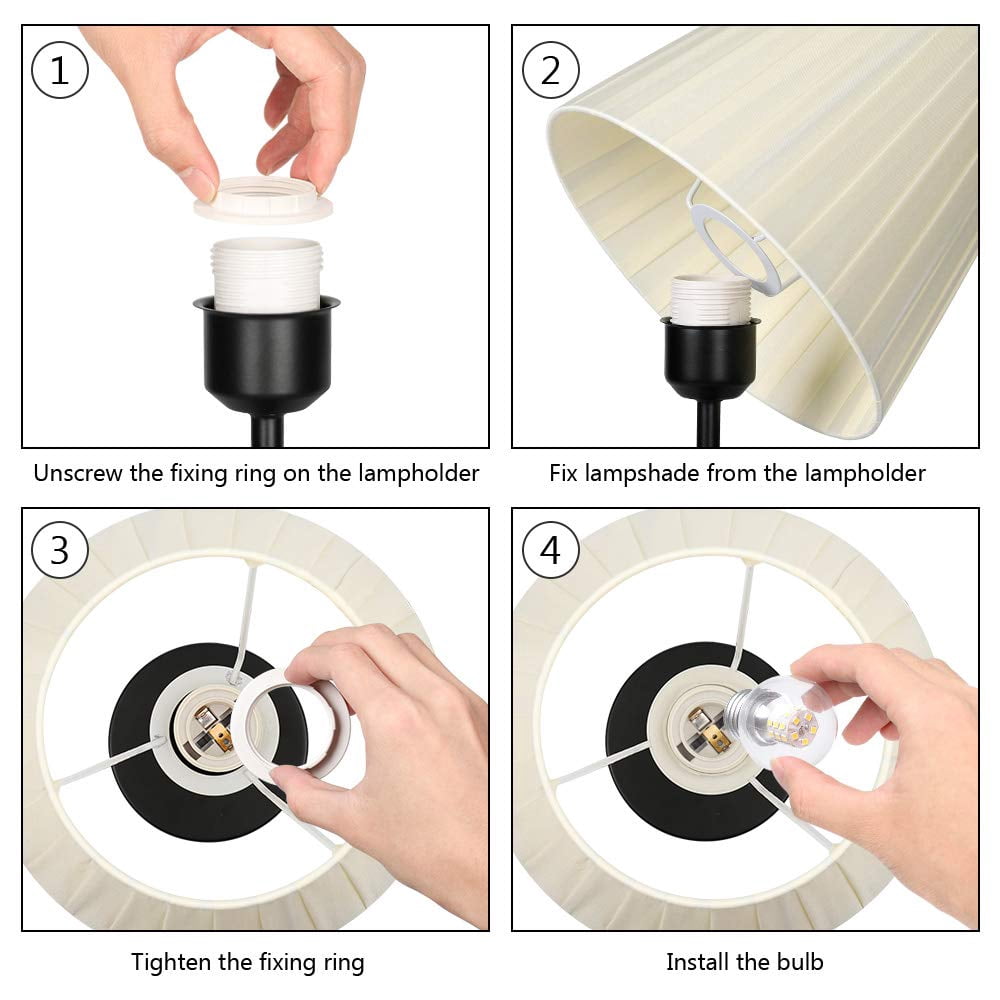 1

Unscrew the fixing ring on the lampholder

2

Fix lampshade from the lampholder

3

Tighten the fixing ring

4

Install the bulb