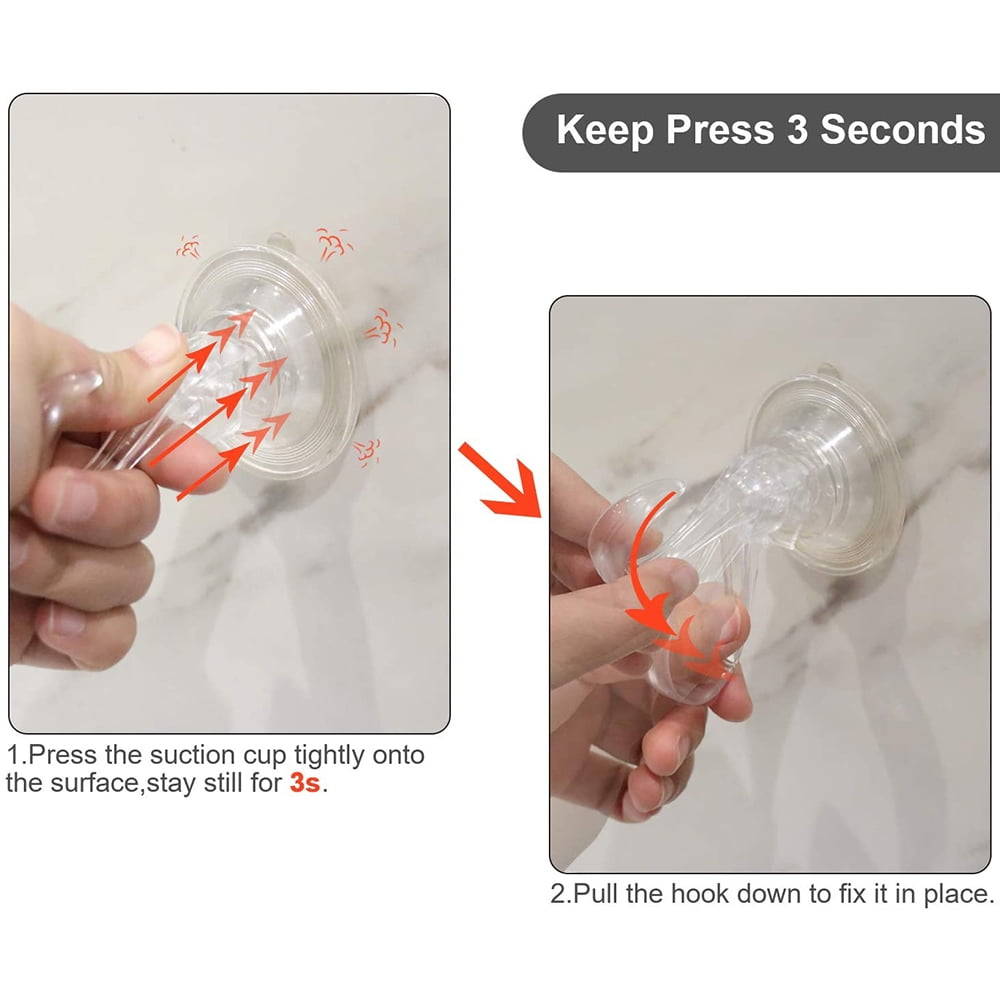 Keep Press 3 Seconds

1.Press the suction cup tightly onto the surface,stay still for 3s.

2.Pull the hook down to fix it in place.