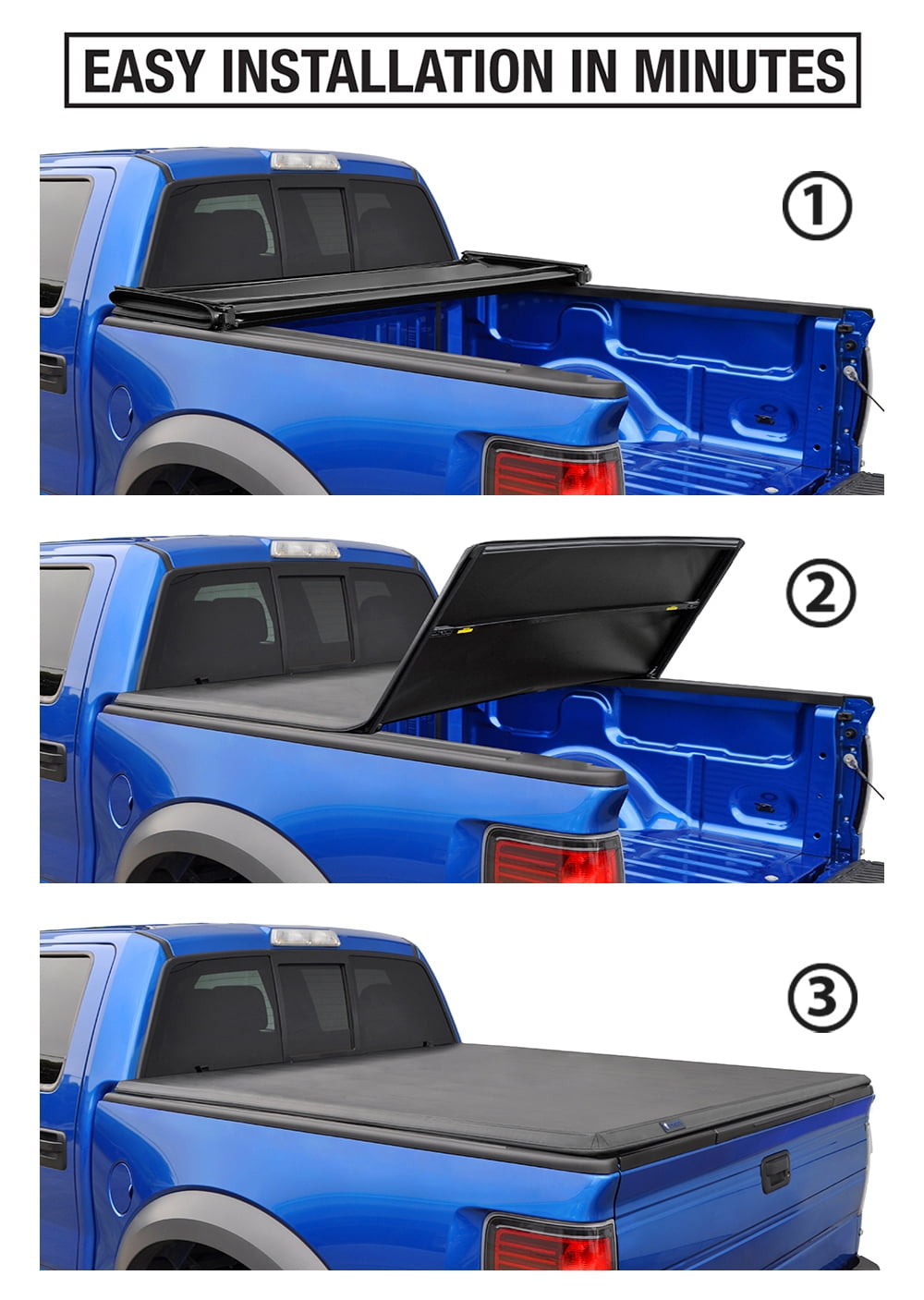 EASY INSTALLATION IN MINUTES

①

②

③