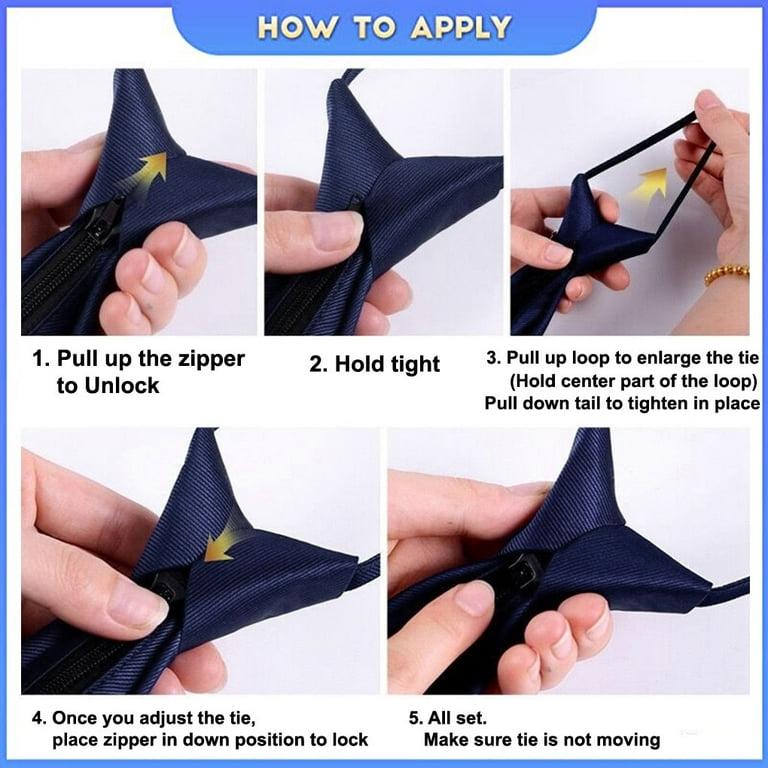 HOW TO APPLY

1. Pull up the zipper to Unlock

2. Hold tight

3. Pull up loop to enlarge the tie (Hold center part of the loop) Pull down tail to tighten in place

4. Once you adjust the tie, place zipper in down position to lock

5. All set. Make sure tie is not moving