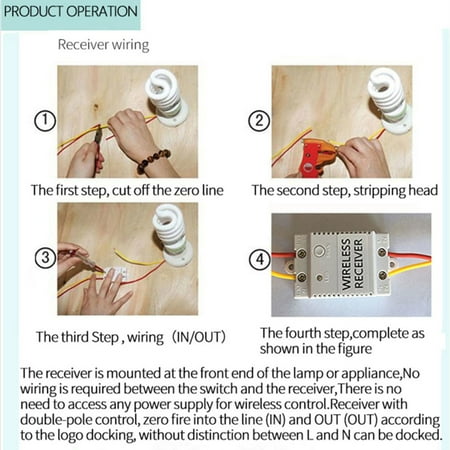 PRODUCT OPERATION

Receiver wiring

①

The first step, cut off the zero line

②

The second step, stripping head

③

The third Step , wiring (IN/OUT)

④

WIRELESS RECEIVER

The fourth step,complete as shown in the figure

The receiver is mounted at the front end of the lamp or appliance,No wiring is required between the switch and the receiver,There is no need to access any power supply for wireless control.Receiver with double-pole control, zero fire into the line (IN) and OUT (OUT) according to the logo docking, without distinction between L and N can be docked.