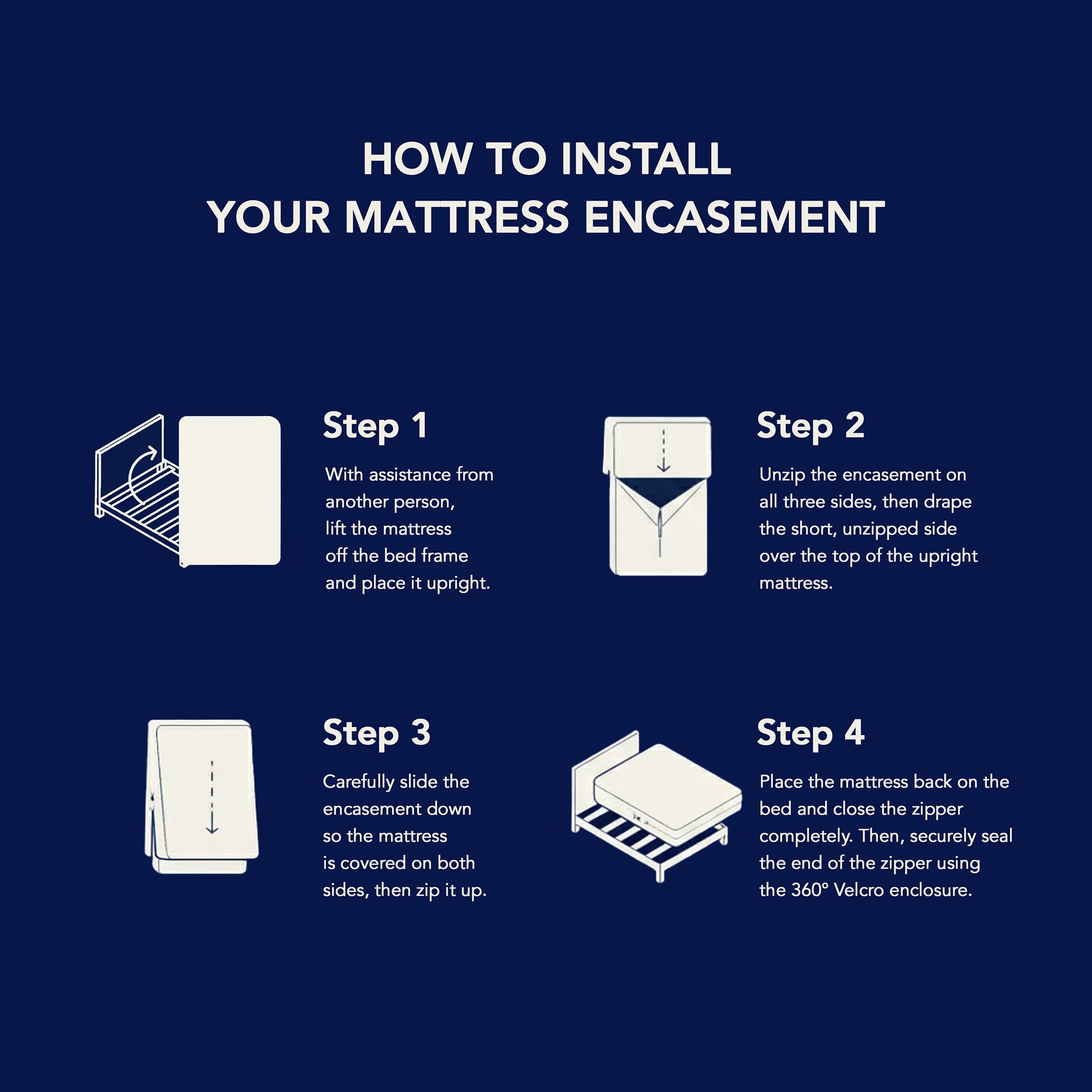 HOW TO INSTALL
YOUR MATTRESS ENCASEMENT

Step 1

With assistance from another person, lift the mattress off the bed frame and place it upright.

Step 2

Unzip the encasement on all three sides, then drape the short, unzipped side over the top of the upright mattress.

Step 3

Carefully slide the encasement down so the mattress is covered on both sides, then zip it up.

Step 4

Place the mattress back on the bed and close the zipper completely. Then, securely seal the end of the zipper using the 360° Velcro enclosure.