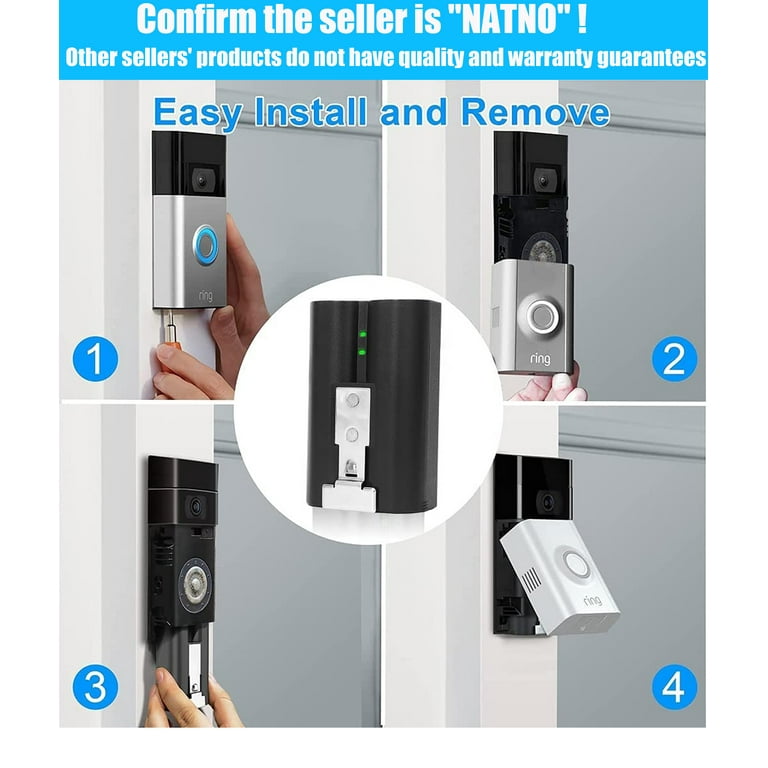 Confirm the seller is "NATNO" !
Other sellers' products do not have quality and warranty guarantees

Easy Install and Remove

ring

1

ring

2

3

ring

4