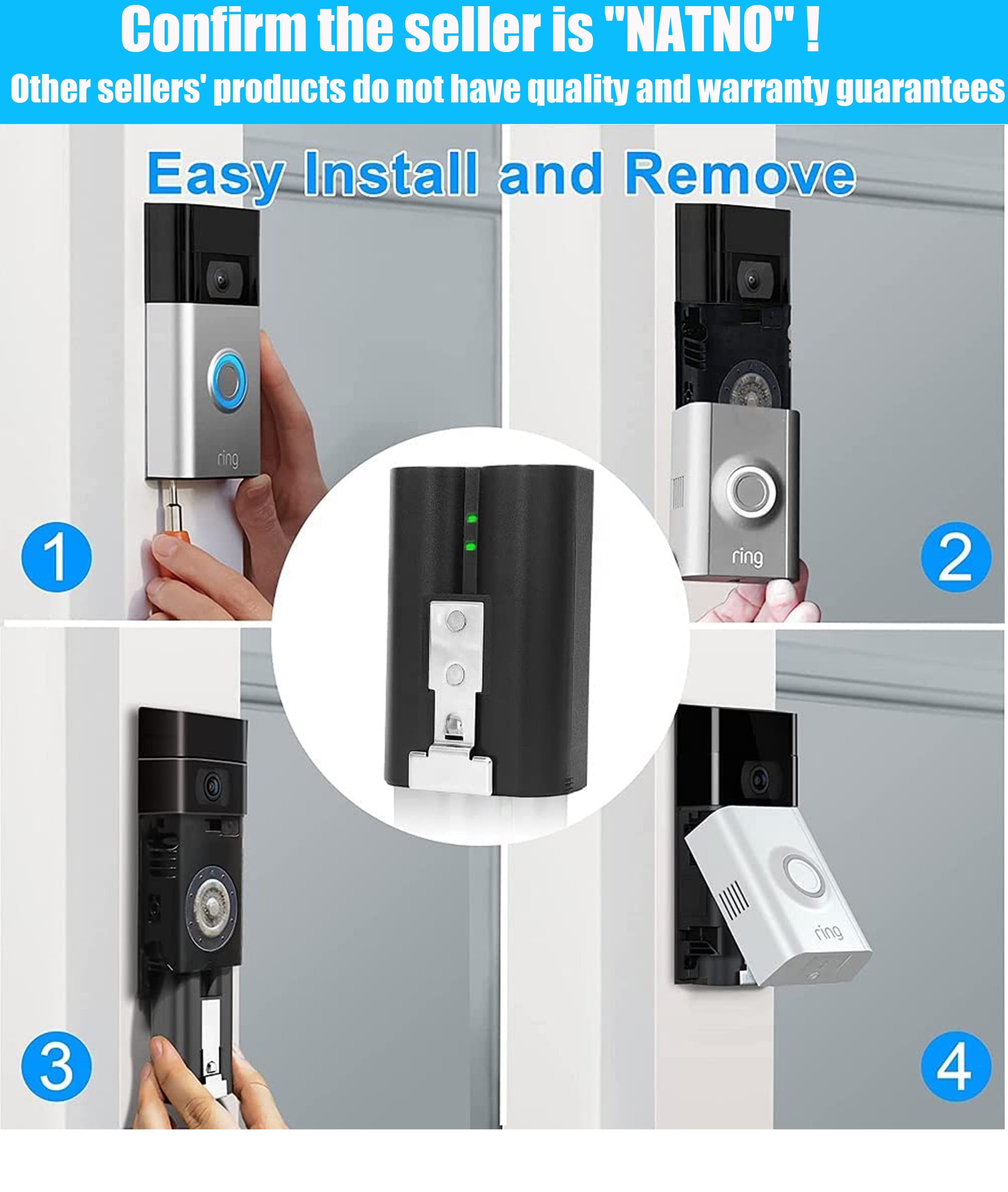 Confirm the seller is "NATNO" !
Other sellers' products do not have quality and warranty guarantees

Easy Install and Remove

ring

1

ring

2

3

ring

4