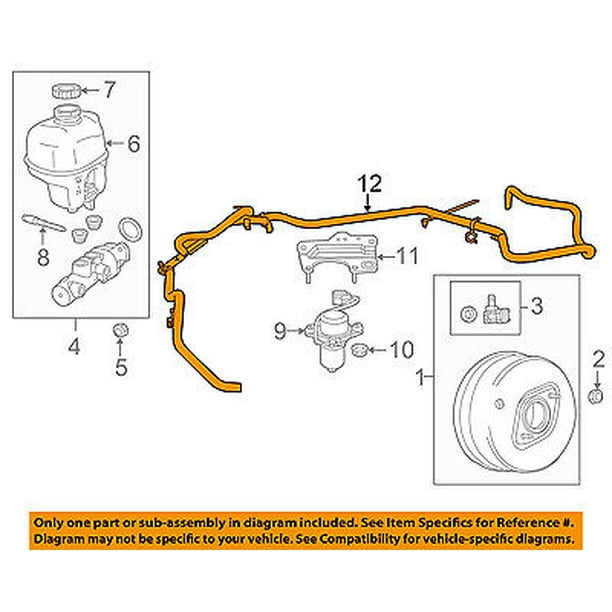 7
6
8
4
5
12
11
9
10
3
1
2

Only one part or sub-assembly in diagram included. See Item Specifics for Reference #.
Diagram may not be specific to your vehicle. See Compatibility for vehicle-specific diagrams.