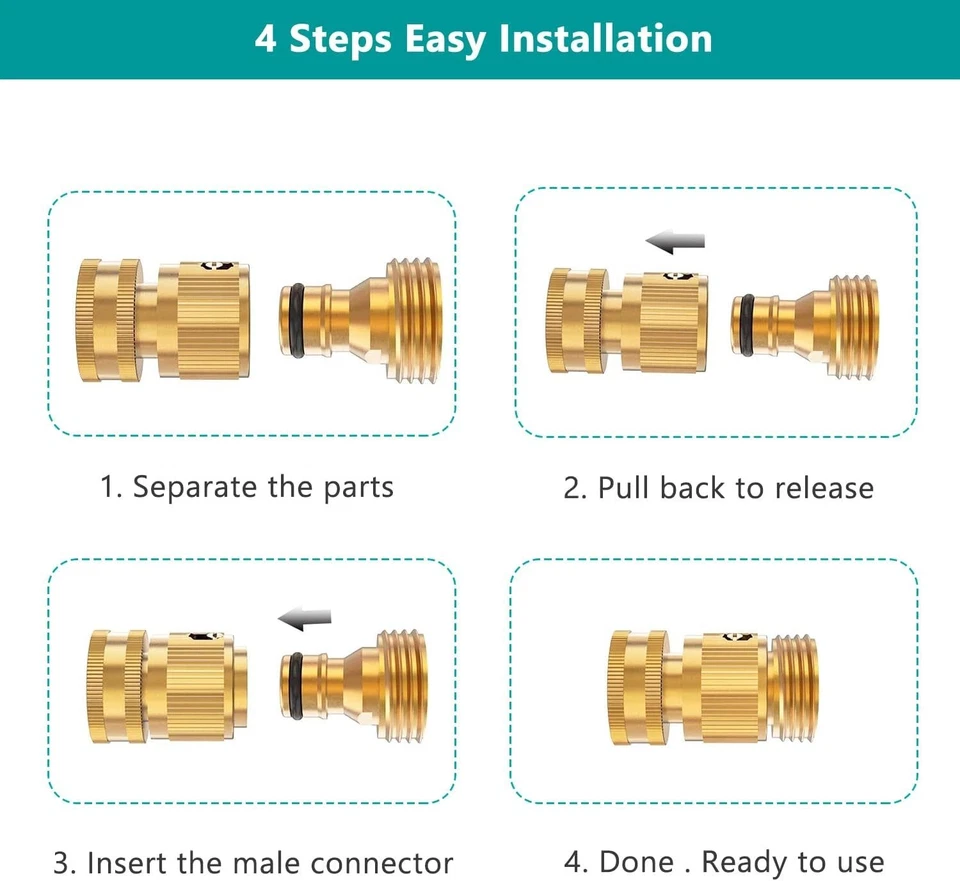 4 Steps Easy Installation

1. Separate the parts

2. Pull back to release

3. Insert the male connector

4. Done . Ready to use