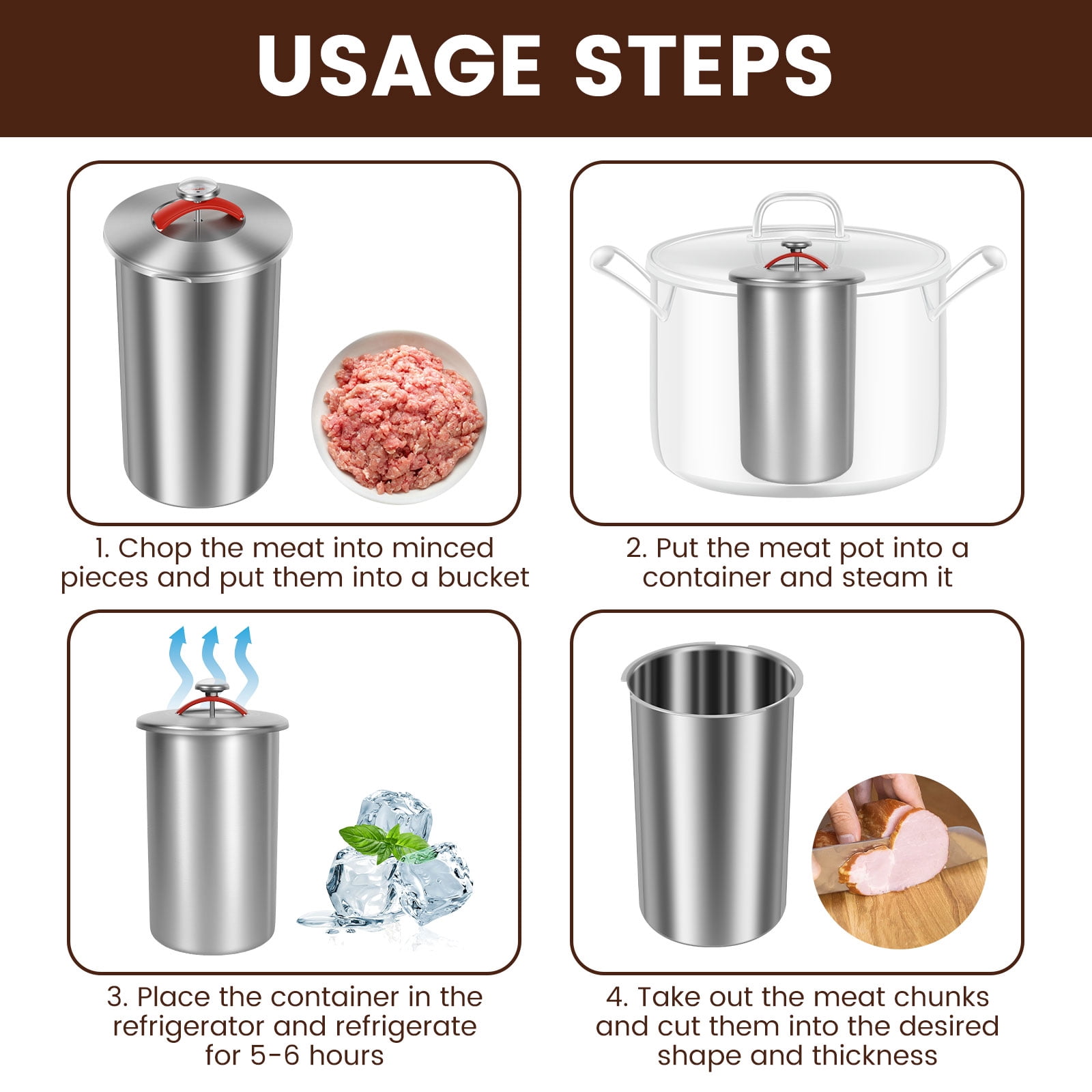 USAGE STEPS

1. Chop the meat into minced pieces and put them into a bucket

2. Put the meat pot into a container and steam it

3. Place the container in the refrigerator and refrigerate for 5-6 hours

4. Take out the meat chunks and cut them into the desired shape and thickness