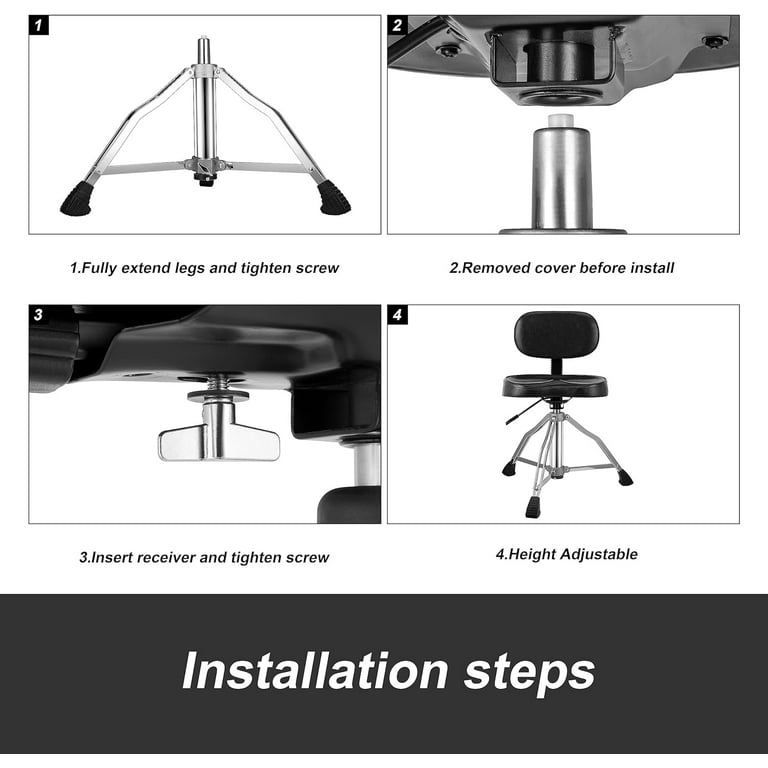 1

1.Fully extend legs and tighten screw

2

2.Removed cover before install

3

3.Insert receiver and tighten screw

4

4.Height Adjustable

Installation steps