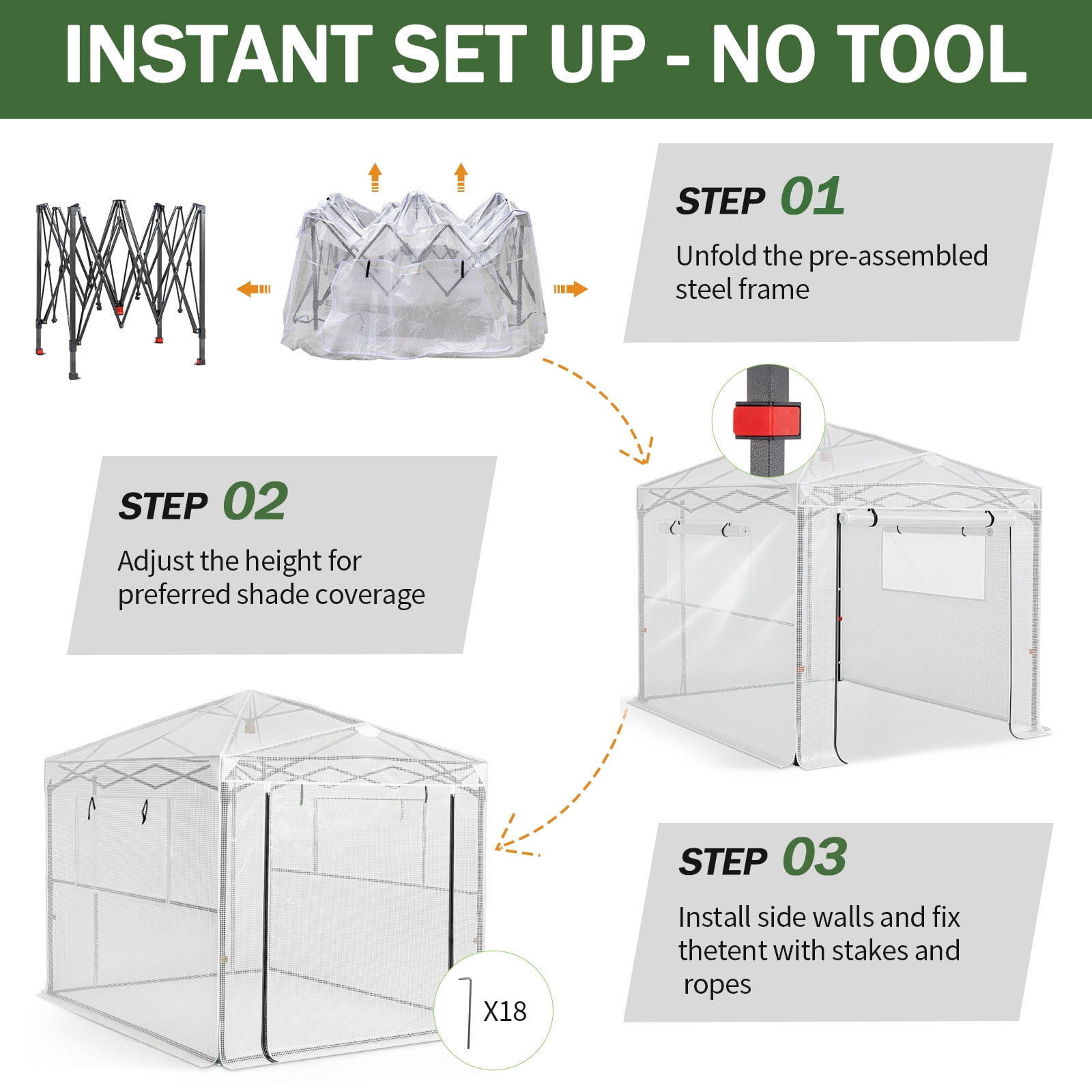 INSTANT SET UP - NO TOOL

STEP 01

Unfold the pre-assembled steel frame

STEP 02

Adjust the height for preferred shade coverage

STEP 03

Install side walls and fix thetent with stakes and ropes

X18