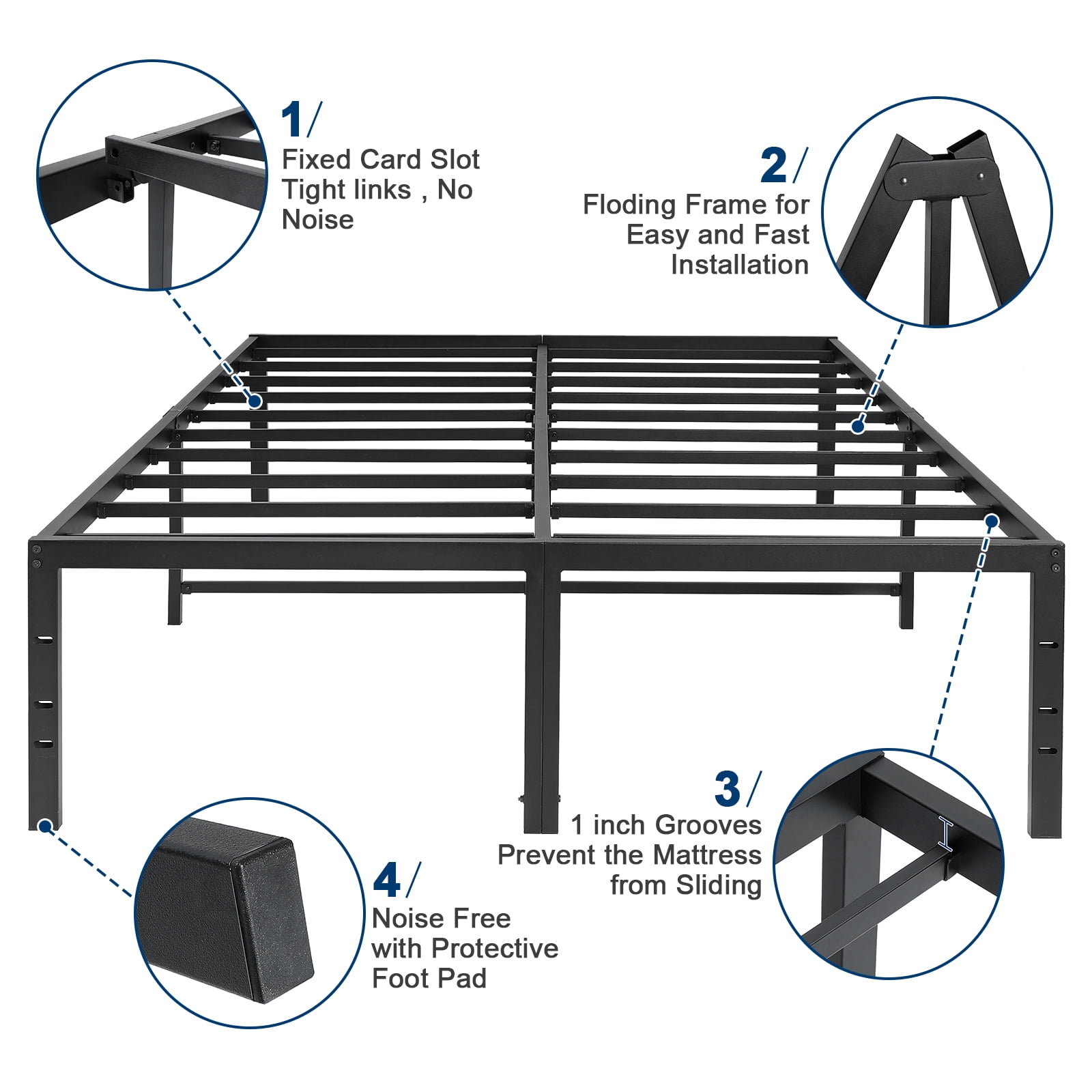 1/
Fixed Card Slot
Tight links , No
Noise

2/
Floding Frame for
Easy and Fast
Installation

3/
1 inch Grooves
Prevent the Mattress
from Sliding

4/
Noise Free
with Protective
Foot Pad