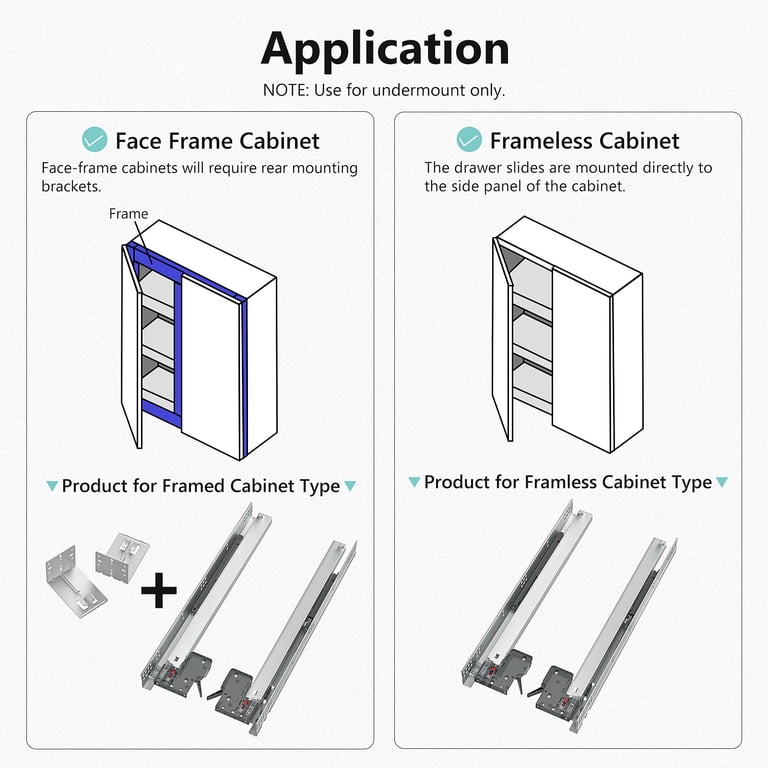 Application

NOTE: Use for undermount only.

Face Frame Cabinet

Face-frame cabinets will require rear mounting brackets.

Frame

Product for Framed Cabinet Type

+

Frameless Cabinet

The drawer slides are mounted directly to the side panel of the cabinet.

Product for Framless Cabinet Type