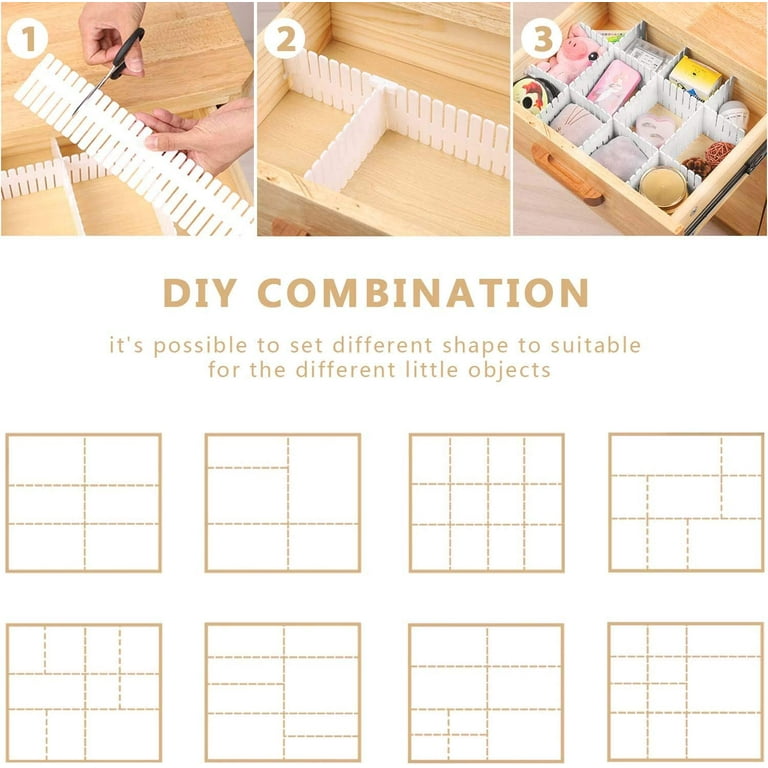 1

2

3

DIY COMBINATION

it's possible to set different shape to suitable for the different little objects