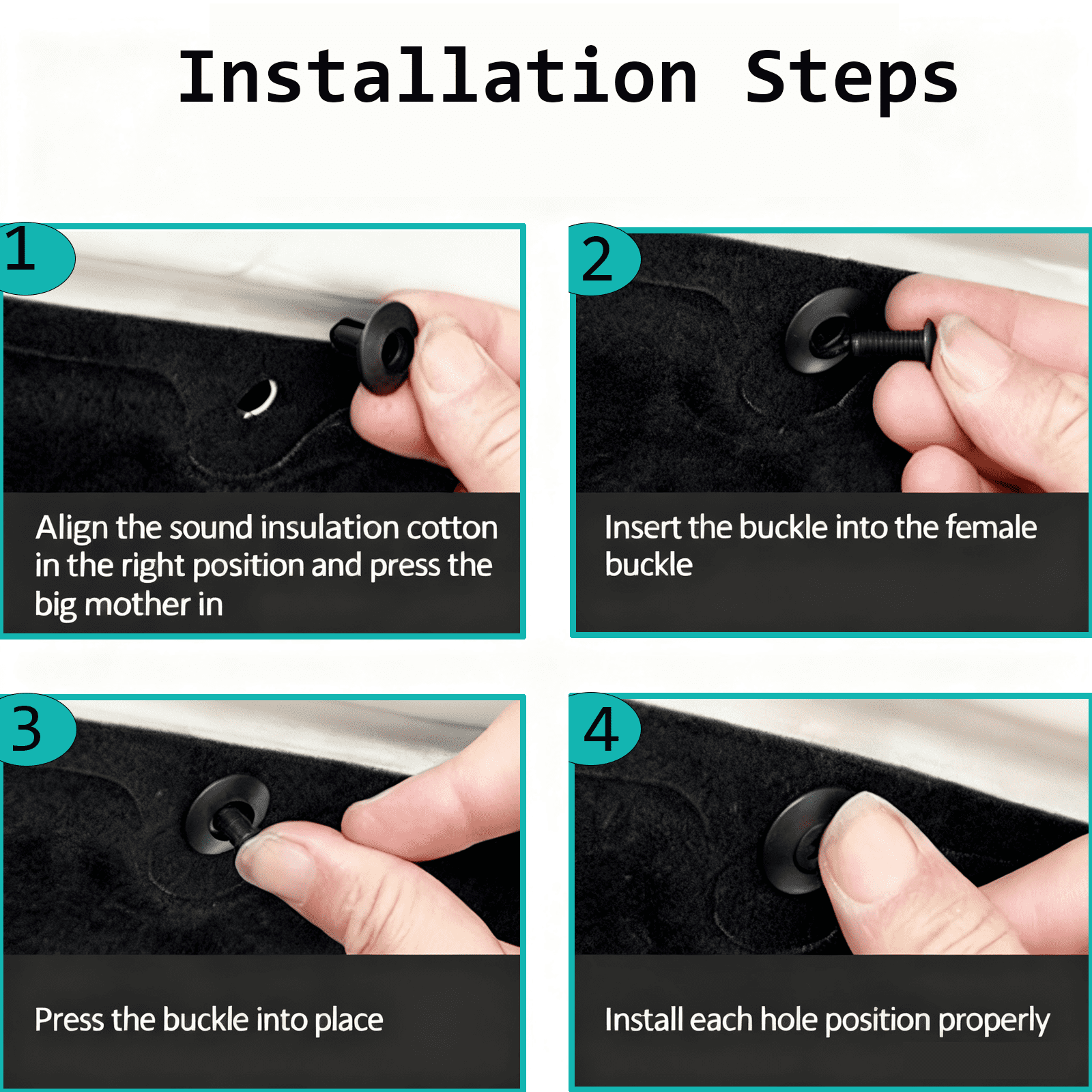 Installation Steps

1

Align the sound insulation cotton in the right position and press the big mother in

2

Insert the buckle into the female buckle

3

Press the buckle into place

4

Install each hole position properly