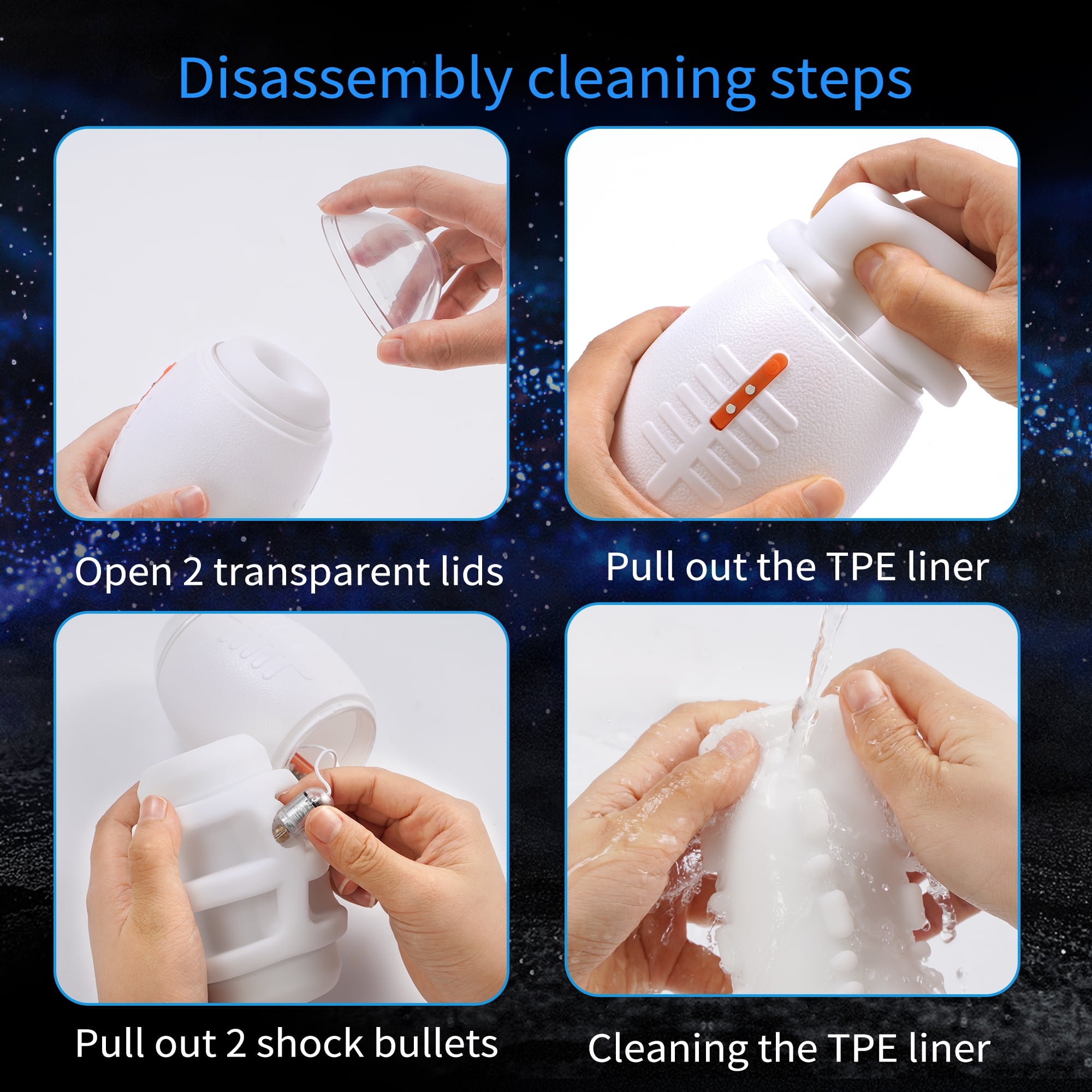 Disassembly cleaning steps

Open 2 transparent lids

Pull out the TPE liner

Pull out 2 shock bullets

Cleaning the TPE liner