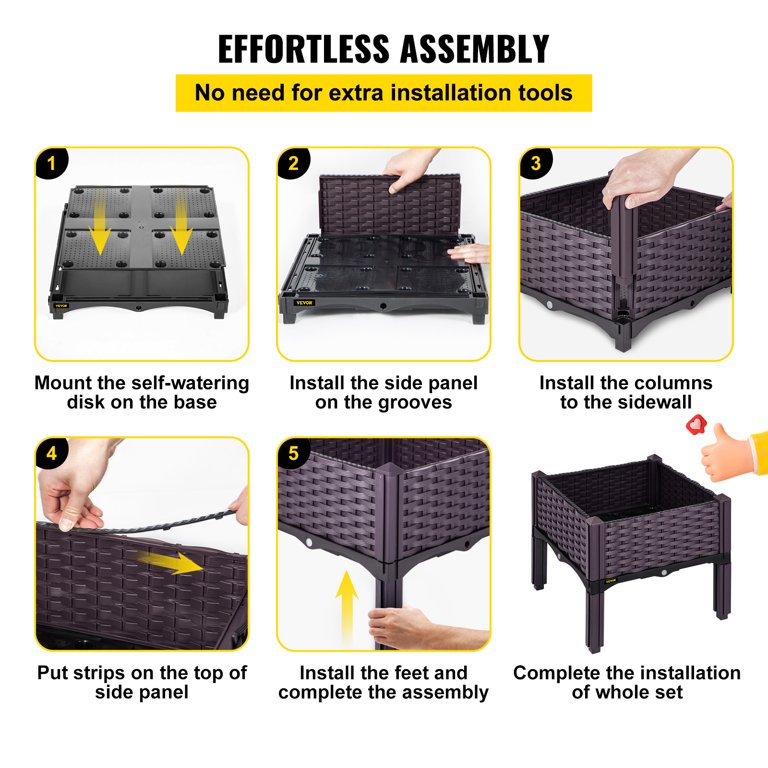 EFFORTLESS ASSEMBLY

No need for extra installation tools

1

VEVOR

Mount the self-watering disk on the base

2

VEVOR

Install the side panel on the grooves

3

Install the columns to the sidewall

4

Put strips on the top of side panel

5

Install the feet and complete the assembly

VEVOR

Complete the installation of whole set