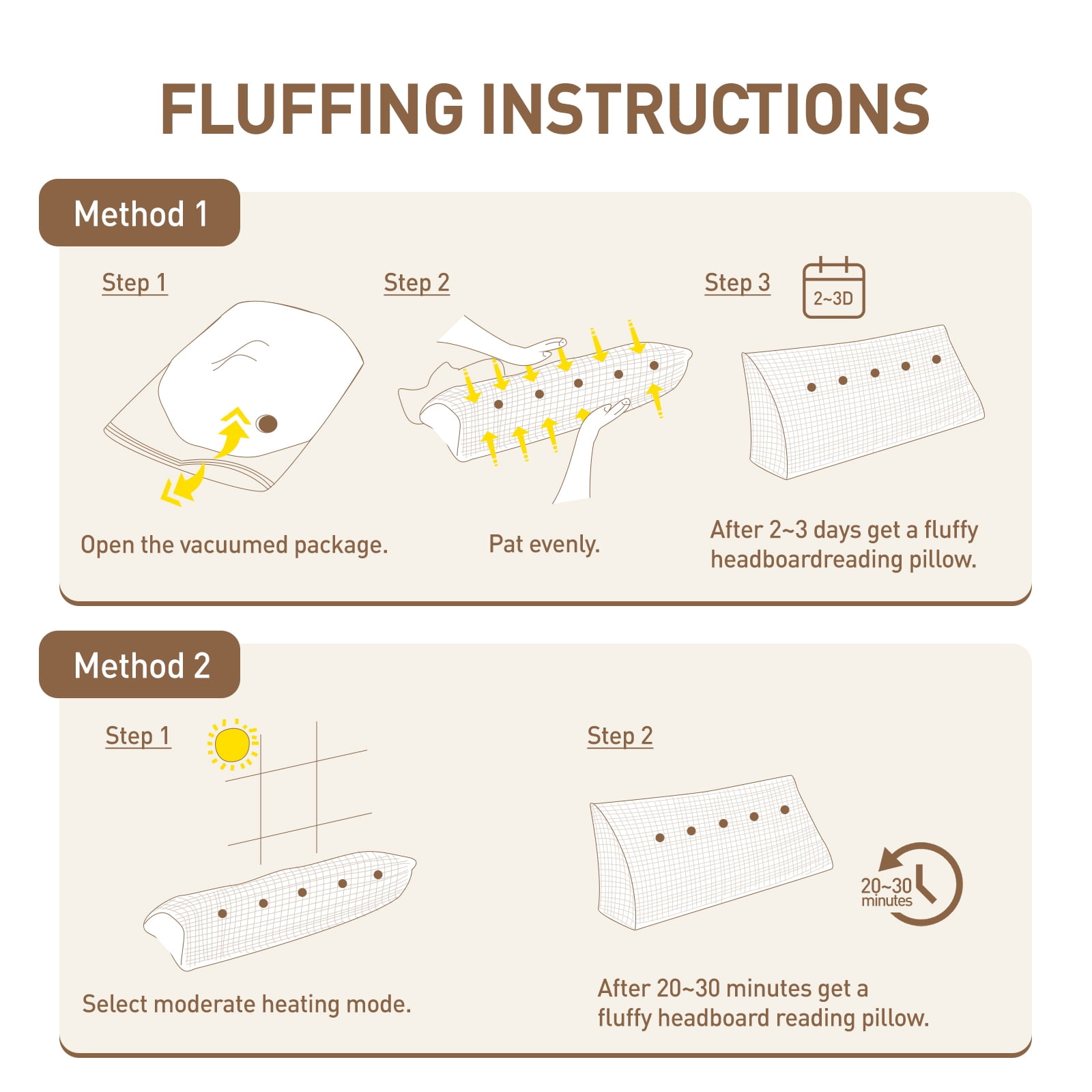 FLUFFING INSTRUCTIONS

Method 1

Step 1

Open the vacuumed package.

Step 2

Pat evenly.

Step 3

2~3D

After 2~3 days get a fluffy headboardreading pillow.

Method 2

Step 1

Select moderate heating mode.

Step 2

20~30 minutes

After 20~30 minutes get a fluffy headboard reading pillow.