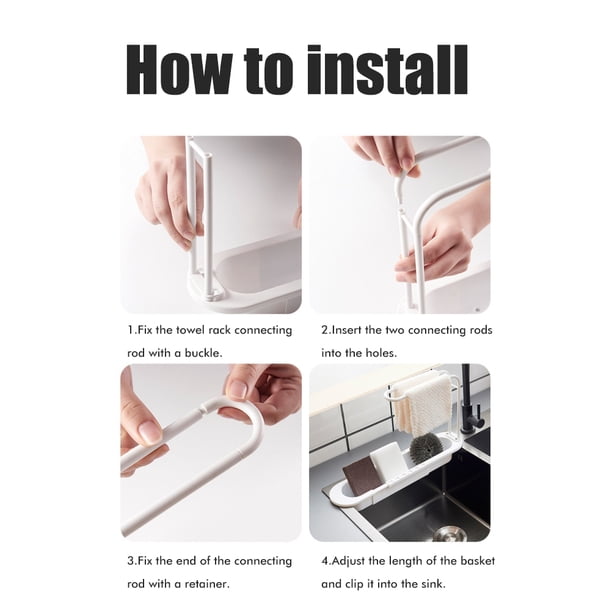 How to install

1.Fix the towel rack connecting rod with a buckle.

2.Insert the two connecting rods into the holes.

3.Fix the end of the connecting rod with a retainer.

4.Adjust the length of the basket and clip it into the sink.