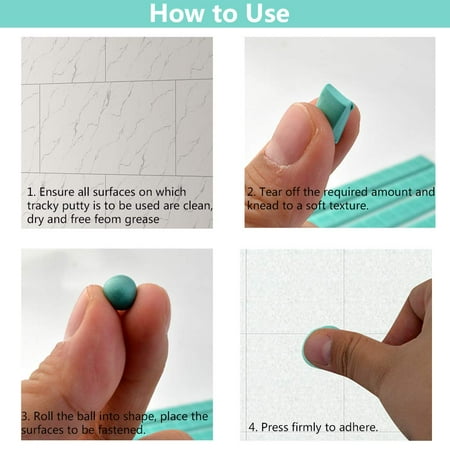 How to Use

1. Ensure all surfaces on which tracky putty is to be used are clean, dry and free feom grease

2. Tear off the required amount and knead to a soft texture.

3. Roll the ball into shape, place the surfaces to be fastened.

4. Press firmly to adhere.