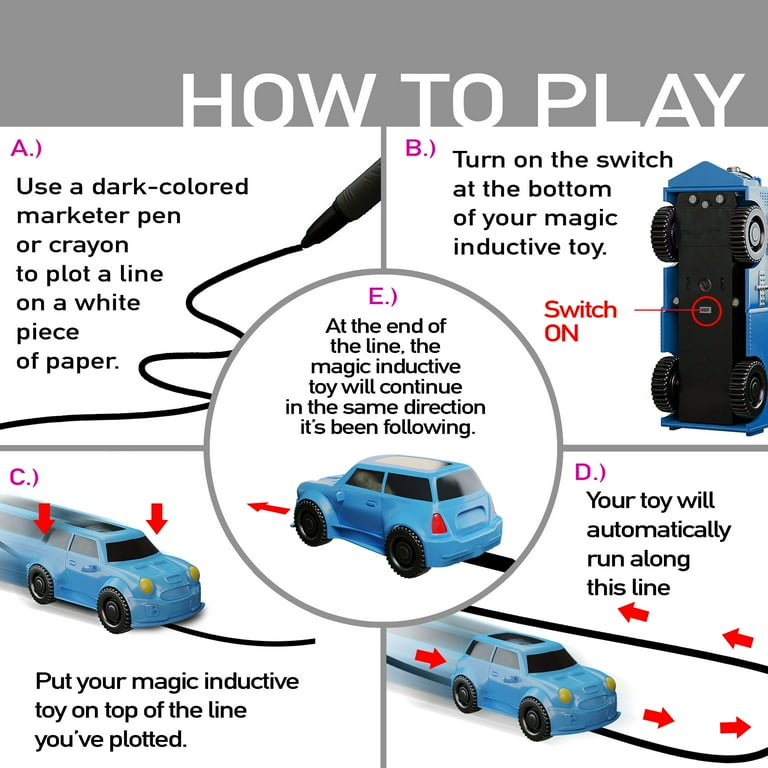 HOW TO PLAY

A.)

Use a dark-colored marketer pen or crayon to plot a line on a white piece of paper.

B.)

Turn on the switch at the bottom of your magic inductive toy.

Switch ON

E.)

At the end of the line, the magic inductive toy will continue in the same direction it's been following.

C.)

Put your magic inductive toy on top of the line you've plotted.

D.)

Your toy will automatically run along this line