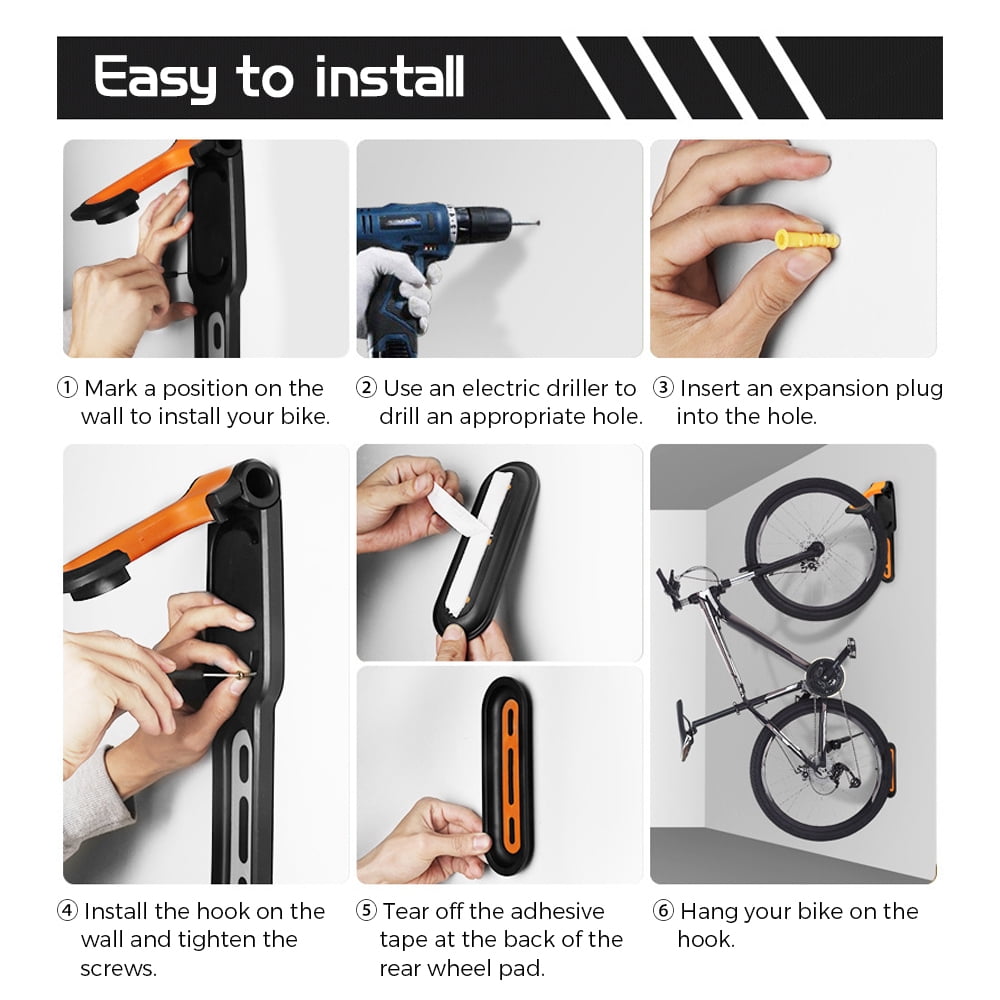 Easy to install

① Mark a position on the wall to install your bike.

② Use an electric driller to drill an appropriate hole.

③ Insert an expansion plug into the hole.

④ Install the hook on the wall and tighten the screws.

⑤ Tear off the adhesive tape at the back of the rear wheel pad.

⑥ Hang your bike on the hook.