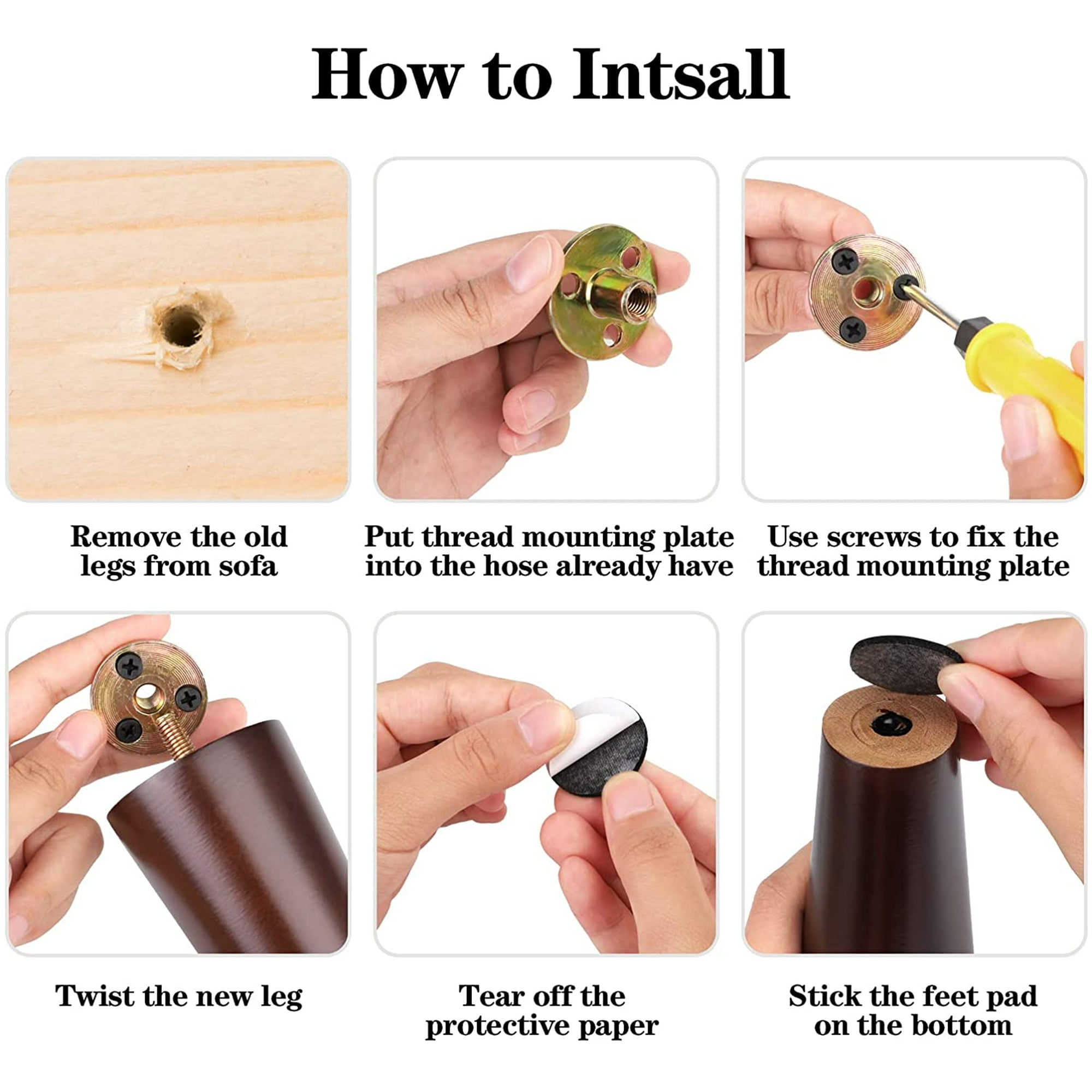 How to Intsall

Remove the old legs from sofa

Put thread mounting plate into the hose already have

Use screws to fix the thread mounting plate

Twist the new leg

Tear off the protective paper

Stick the feet pad on the bottom