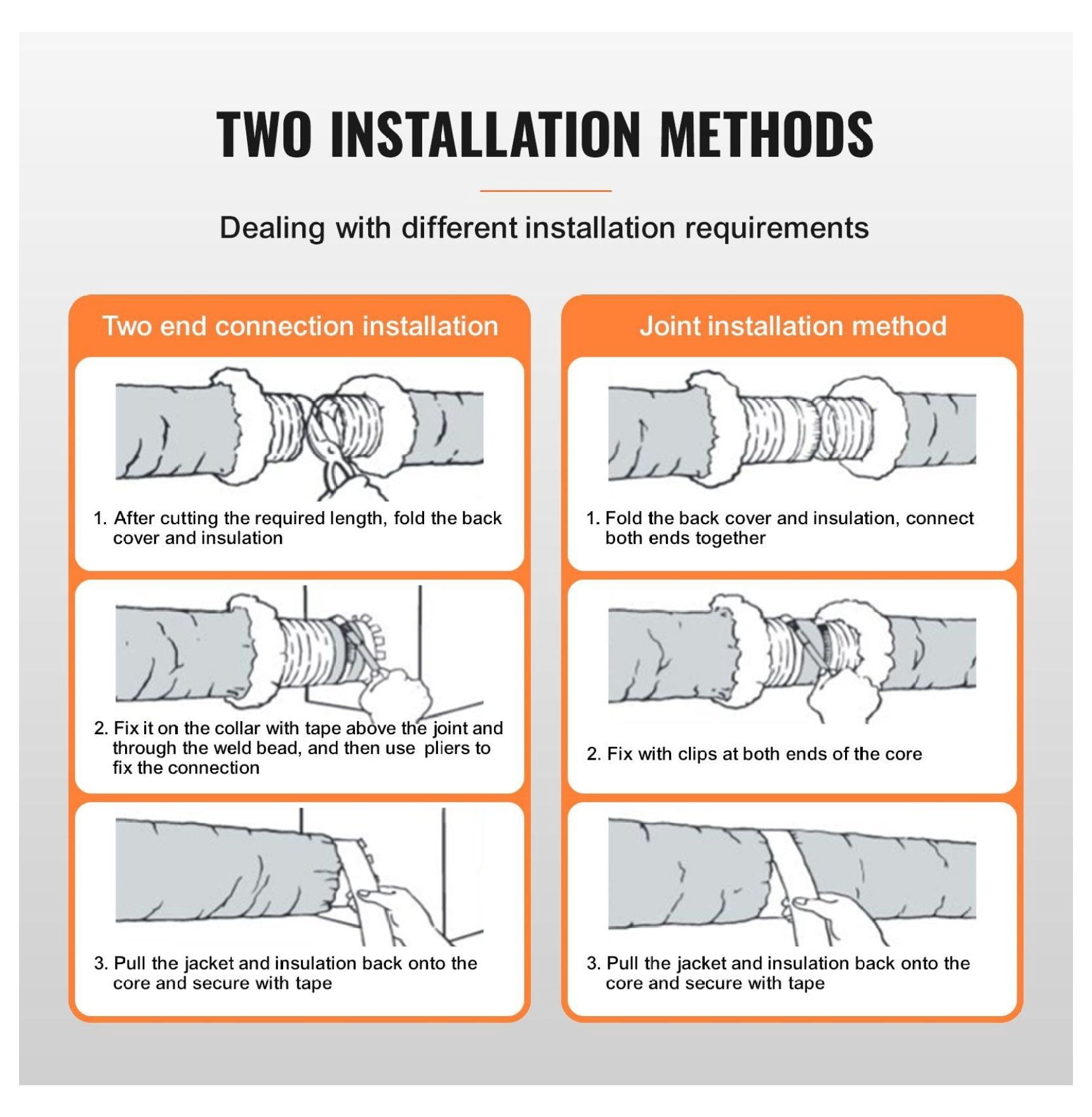 TWO INSTALLATION METHODS

Dealing with different installation requirements

Two end connection installation

1. After cutting the required length, fold the back cover and insulation

2. Fix it on the collar with tape above the joint and through the weld bead, and then use pliers to fix the connection

3. Pull the jacket and insulation back onto the core and secure with tape

Joint installation method

1. Fold the back cover and insulation, connect both ends together

2. Fix with clips at both ends of the core

3. Pull the jacket and insulation back onto the core and secure with tape