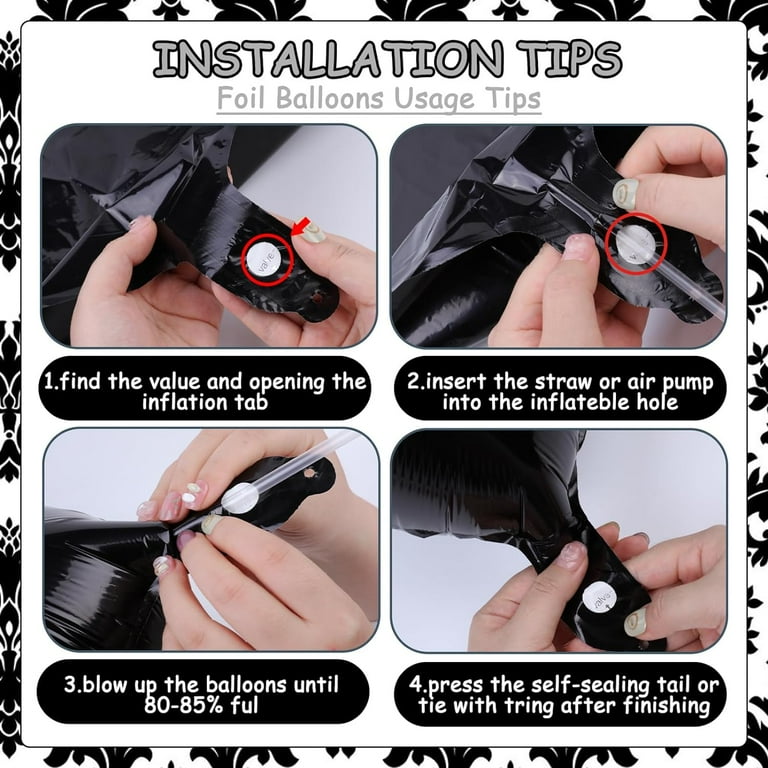 INSTALLATION TIPS

Foil Balloons Usage Tips

valve

1.find the value and opening the inflation tab

2.insert the straw or air pump into the inflateble hole

3.blow up the balloons until 80-85% ful

valve

4.press the self-sealing tail or tie with tring after finishing