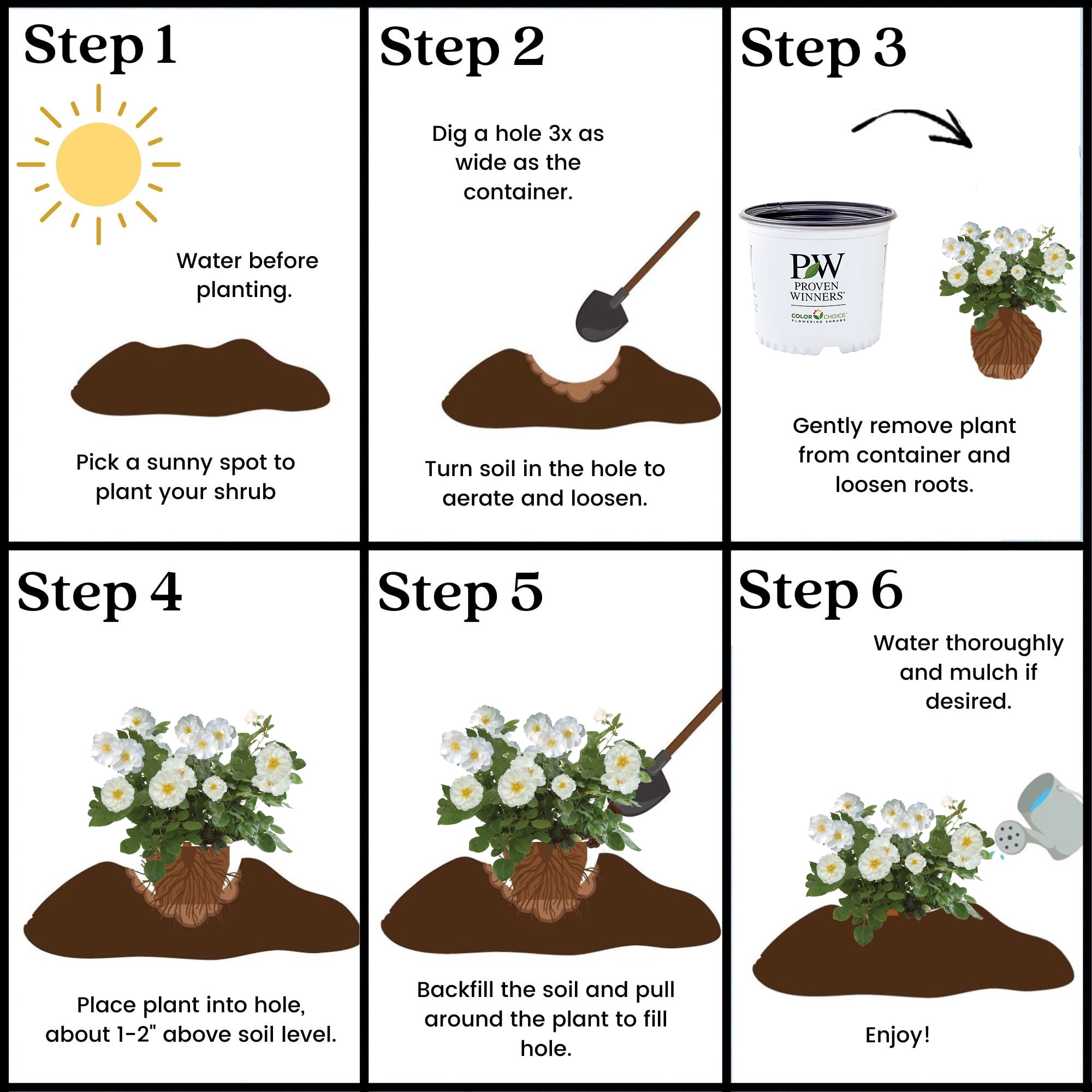 Step 1

Water before planting.

Pick a sunny spot to plant your shrub

Step 2

Dig a hole 3x as wide as the container.

Turn soil in the hole to aerate and loosen.

Step 3

PW PROVEN WINNERS® COLOR CHOICE® FLOWERING SHRUBS

Gently remove plant from container and loosen roots.

Step 4

Place plant into hole, about 1-2" above soil level.

Step 5

Backfill the soil and pull around the plant to fill hole.

Step 6

Water thoroughly and mulch if desired.

Enjoy!