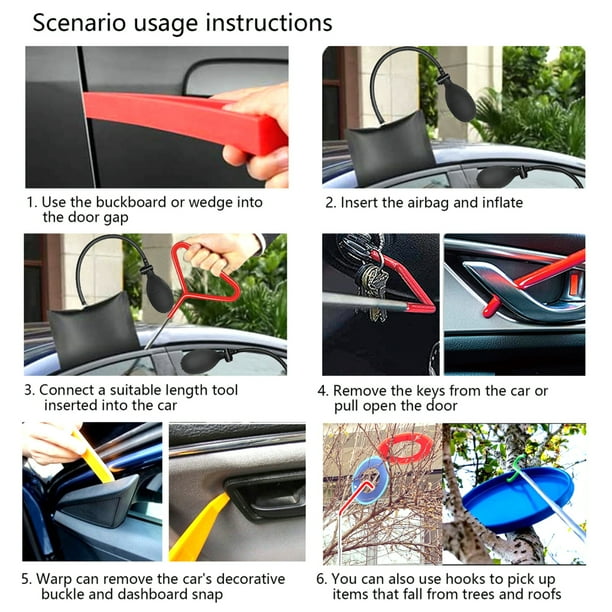 Scenario usage instructions

1. Use the buckboard or wedge into the door gap

2. Insert the airbag and inflate

3. Connect a suitable length tool inserted into the car

4. Remove the keys from the car or pull open the door

5. Warp can remove the car's decorative buckle and dashboard snap

6. You can also use hooks to pick up items that fall from trees and roofs