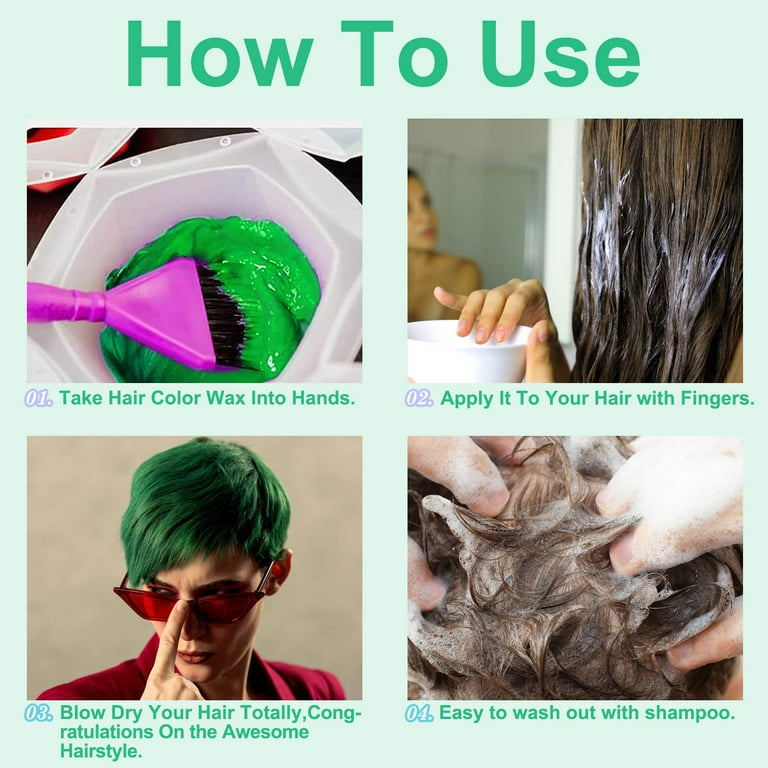 How To Use

01. Take Hair Color Wax Into Hands.

02. Apply It To Your Hair with Fingers.

03. Blow Dry Your Hair Totally,Congratulations On the Awesome Hairstyle.

04. Easy to wash out with shampoo.