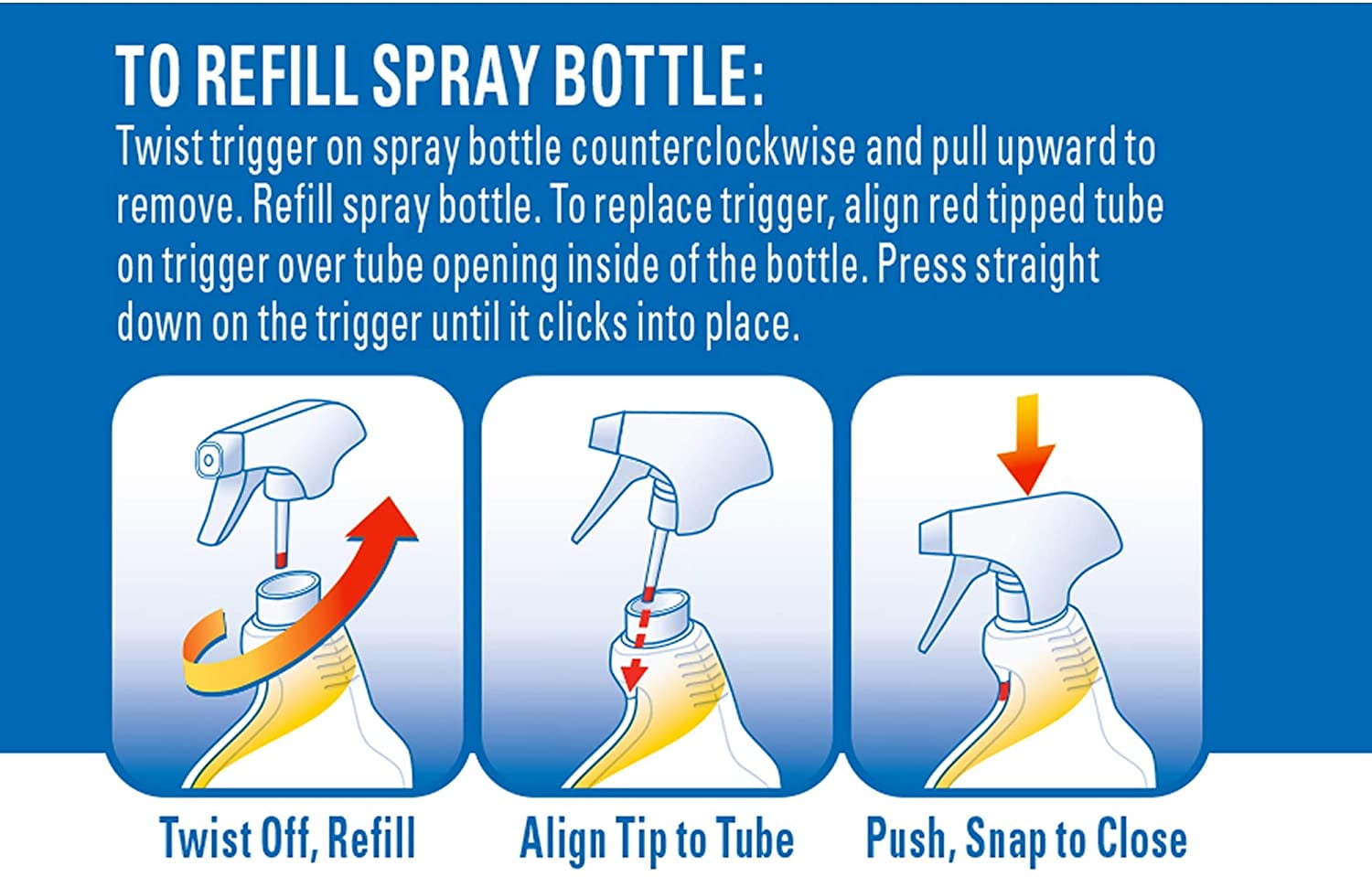 TO REFILL SPRAY BOTTLE:
Twist trigger on spray bottle counterclockwise and pull upward to remove. Refill spray bottle. To replace trigger, align red tipped tube on trigger over tube opening inside of the bottle. Press straight down on the trigger until it clicks into place.

Twist Off, Refill

Align Tip to Tube

Push, Snap to Close