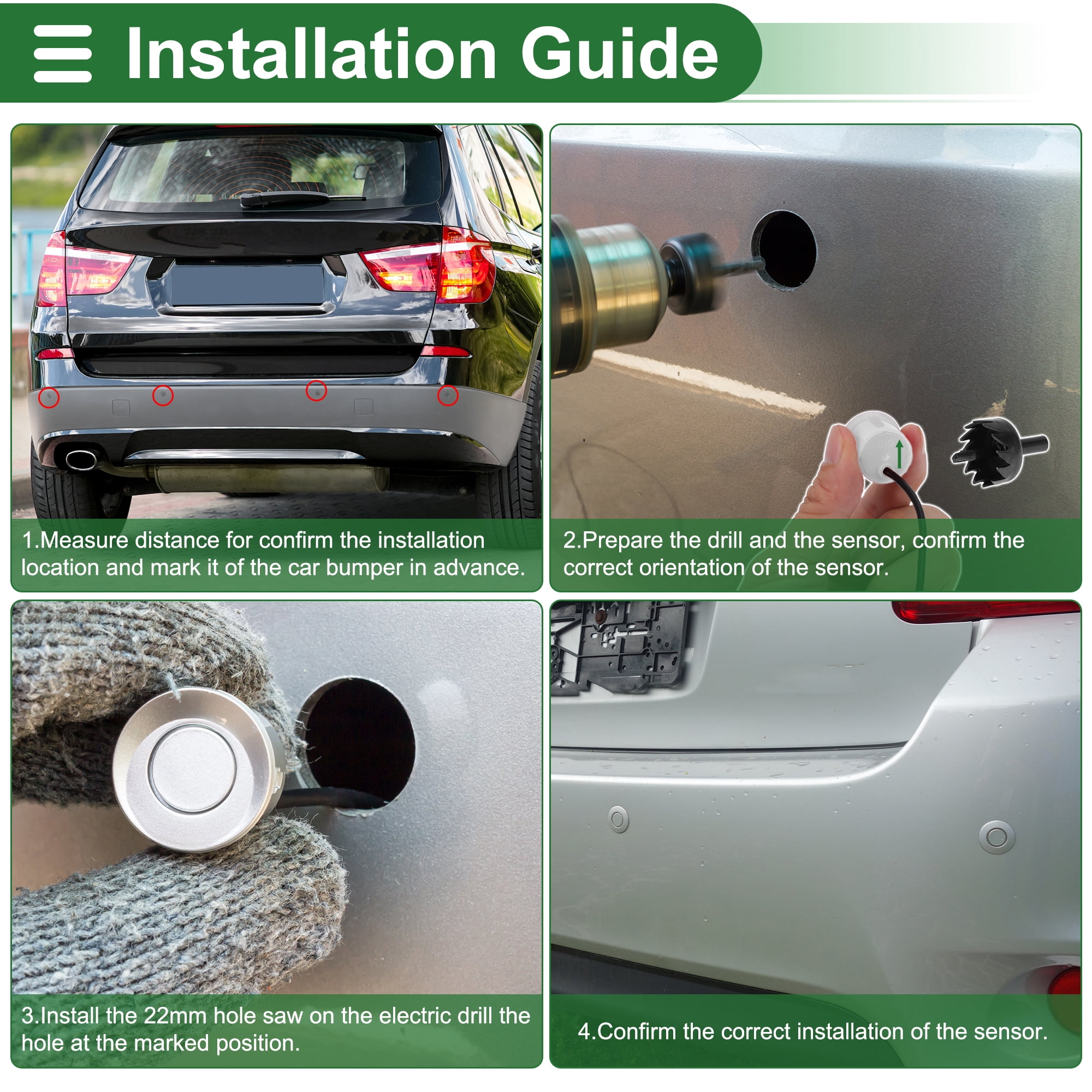 Installation Guide

1.Measure distance for confirm the installation location and mark it of the car bumper in advance.

2.Prepare the drill and the sensor, confirm the correct orientation of the sensor.

3.Install the 22mm hole saw on the electric drill the hole at the marked position.

4.Confirm the correct installation of the sensor.