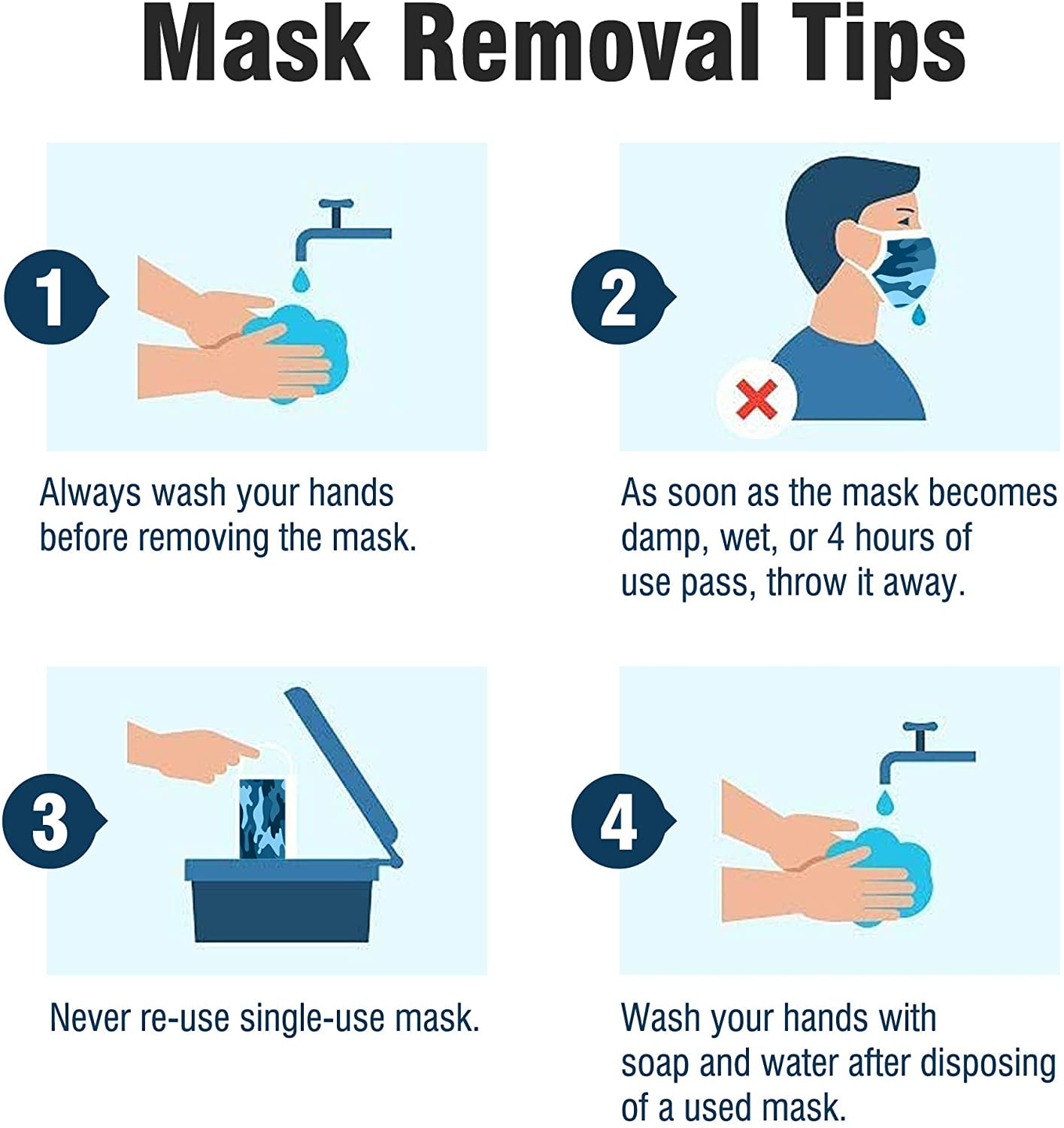 Mask Removal Tips

1

Always wash your hands before removing the mask.

2

As soon as the mask becomes damp, wet, or 4 hours of use pass, throw it away.

3

Never re-use single-use mask.

4

Wash your hands with soap and water after disposing of a used mask.