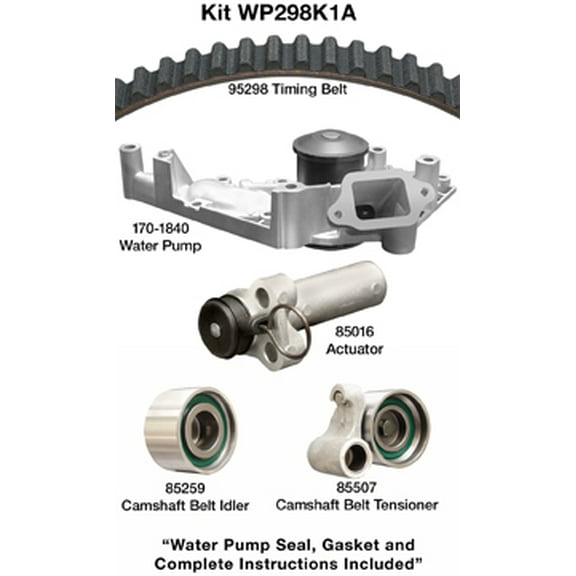 Kit WP298K1A

95298 Timing Belt

170-1840
Water Pump

85016
Actuator

85259
Camshaft Belt Idler

85507
Camshaft Belt Tensioner

“Water Pump Seal, Gasket and Complete Instructions Included”