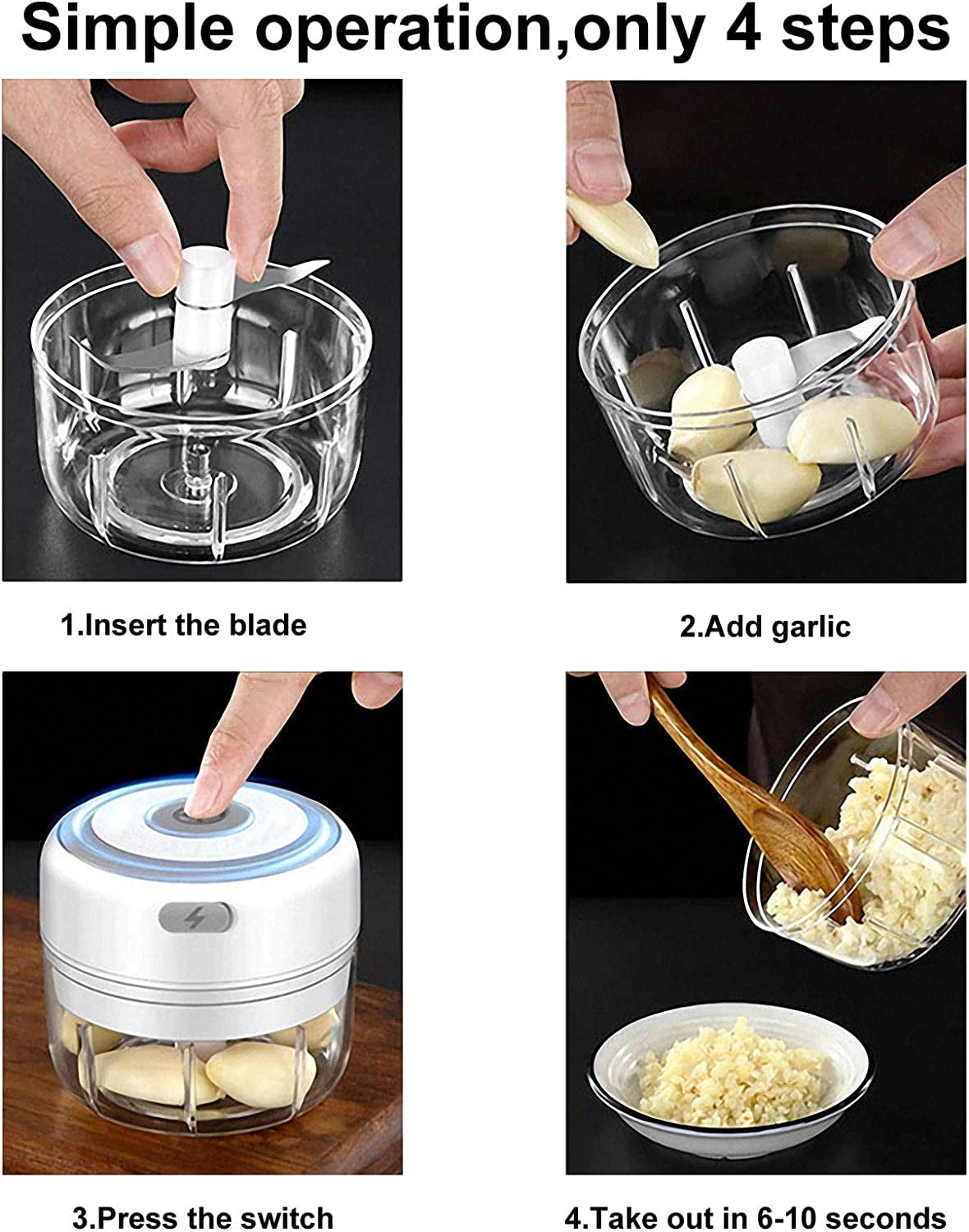 Simple operation,only 4 steps

1.Insert the blade

2.Add garlic

3.Press the switch

4.Take out in 6-10 seconds