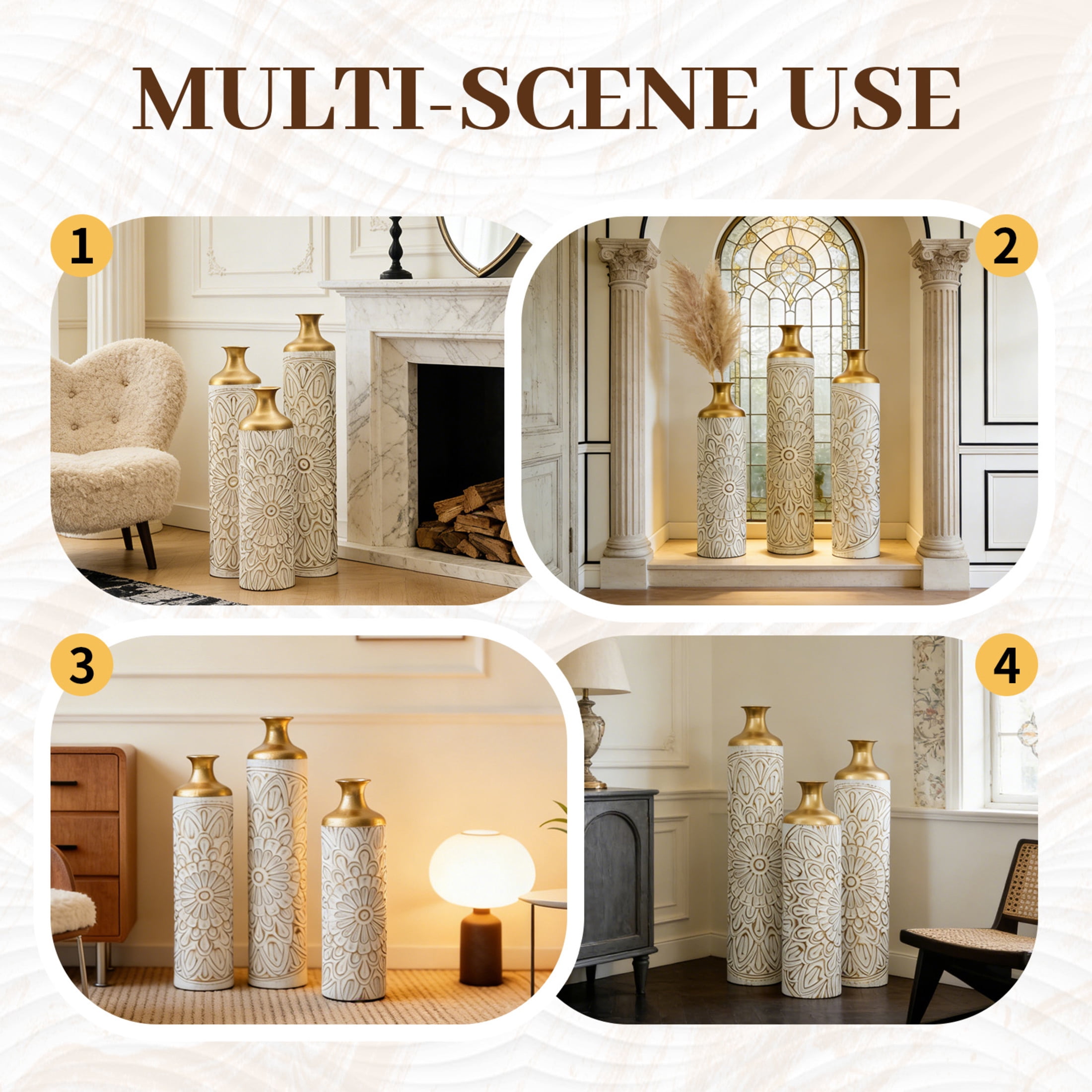 MULTI-SCENE USE

1

2

3

4