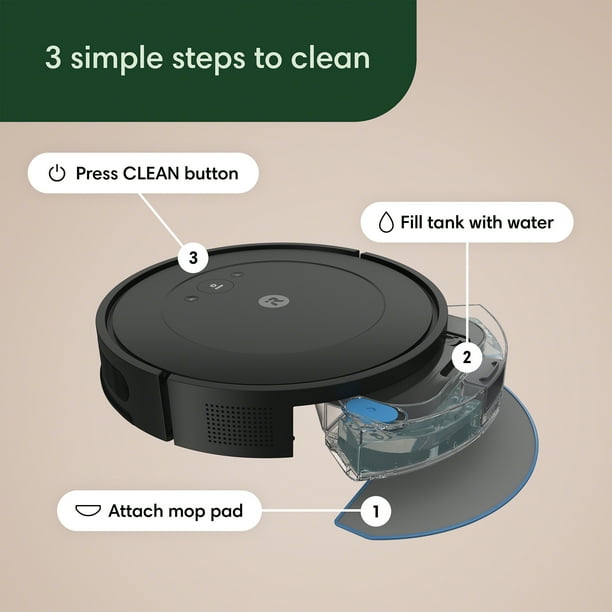 3 simple steps to clean

Press CLEAN button

3

Fill tank with water

2

Attach mop pad

1