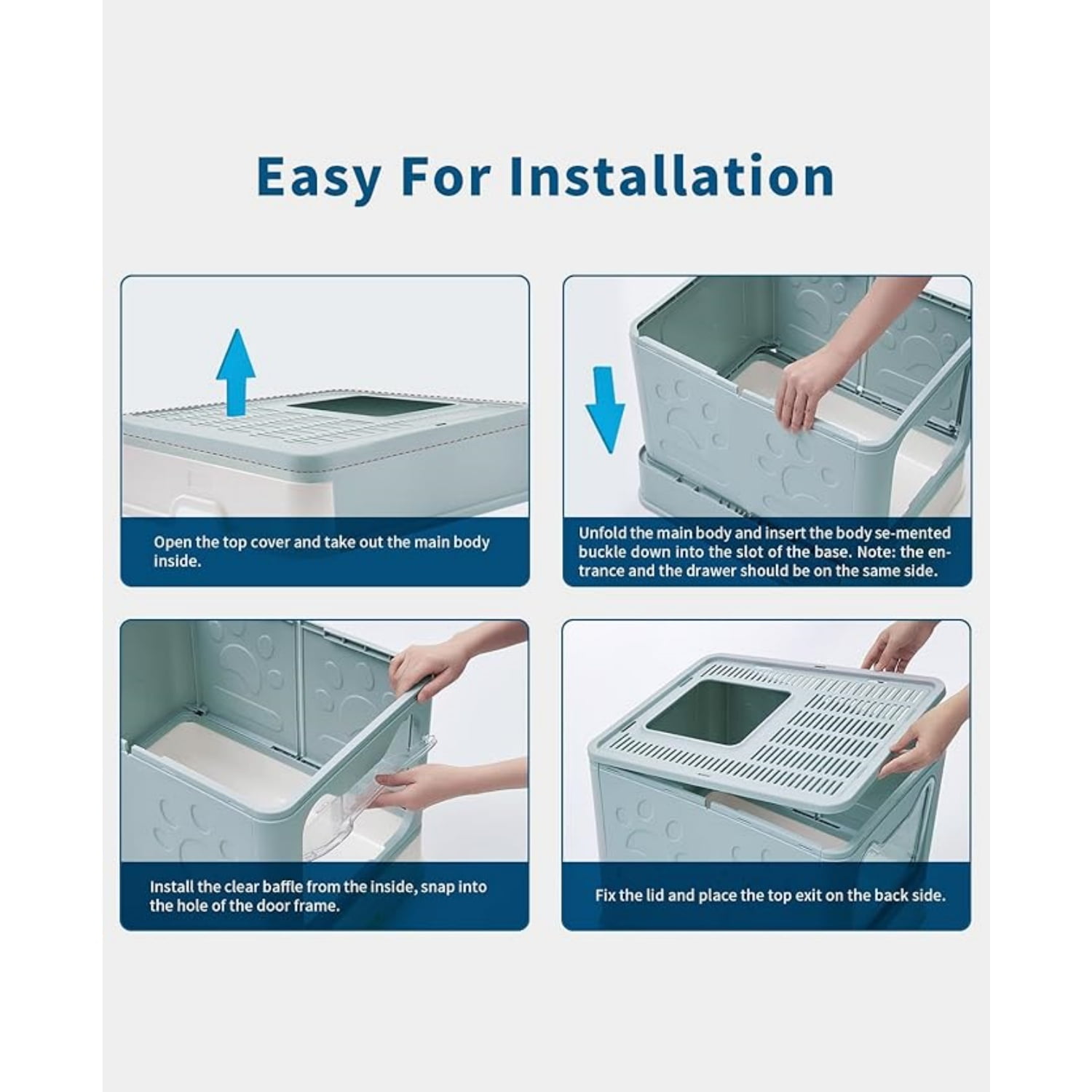 Easy For Installation

Open the top cover and take out the main body inside.

Unfold the main body and insert the body se-mented buckle down into the slot of the base. Note: the entrance and the drawer should be on the same side.

Install the clear baffle from the inside, snap into the hole of the door frame.

Fix the lid and place the top exit on the back side.