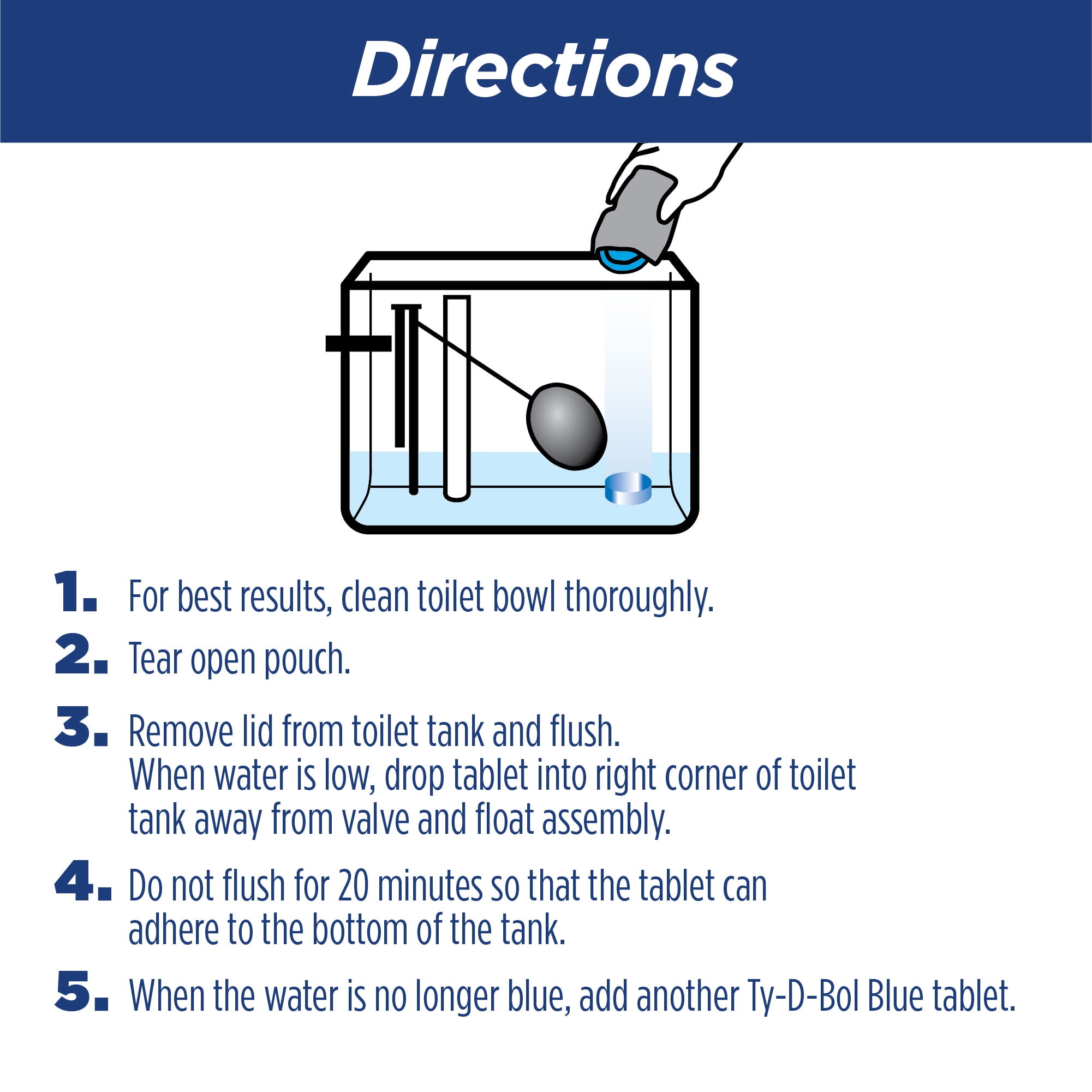 Directions

1. For best results, clean toilet bowl thoroughly.

2. Tear open pouch.

3. Remove lid from toilet tank and flush. When water is low, drop tablet into right corner of toilet tank away from valve and float assembly.

4. Do not flush for 20 minutes so that the tablet can adhere to the bottom of the tank.

5. When the water is no longer blue, add another Ty-D-Bol Blue tablet.