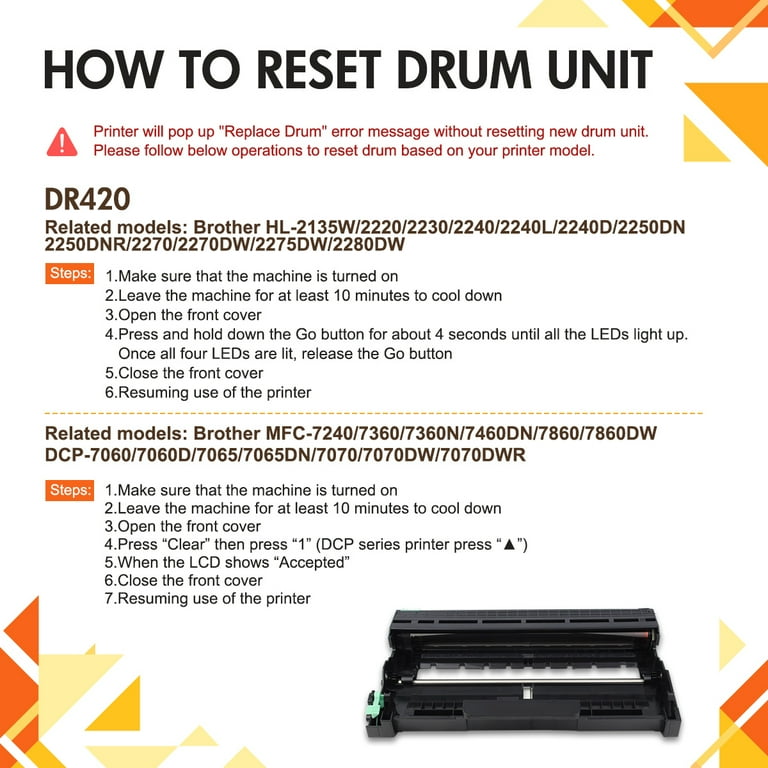 HOW TO RESET DRUM UNIT

Printer will pop up "Replace Drum" error message without resetting new drum unit. Please follow below operations to reset drum based on your printer model.

DR420

Related models: Brother HL-2135W/2220/2230/2240/2240L/2240D/2250DN 2250DNR/2270/2270DW/2275DW/2280DW

Steps: 1.Make sure that the machine is turned on
2.Leave the machine for at least 10 minutes to cool down
3.Open the front cover
4.Press and hold down the Go button for about 4 seconds until all the LEDs light up. Once all four LEDs are lit, release the Go button
5.Close the front cover
6.Resuming use of the printer

Related models: Brother MFC-7240/7360/7360N/7460DN/7860/7860DW DCP-7060/7060D/7065/7065DN/7070/7070DW/7070DWR

Steps: 1.Make sure that the machine is turned on
2.Leave the machine for at least 10 minutes to cool down
3.Open the front cover
4.Press “Clear” then press “1” (DCP series printer press “▲”)
5.When the LCD shows “Accepted”
6.Close the front cover
7.Resuming use of the printer