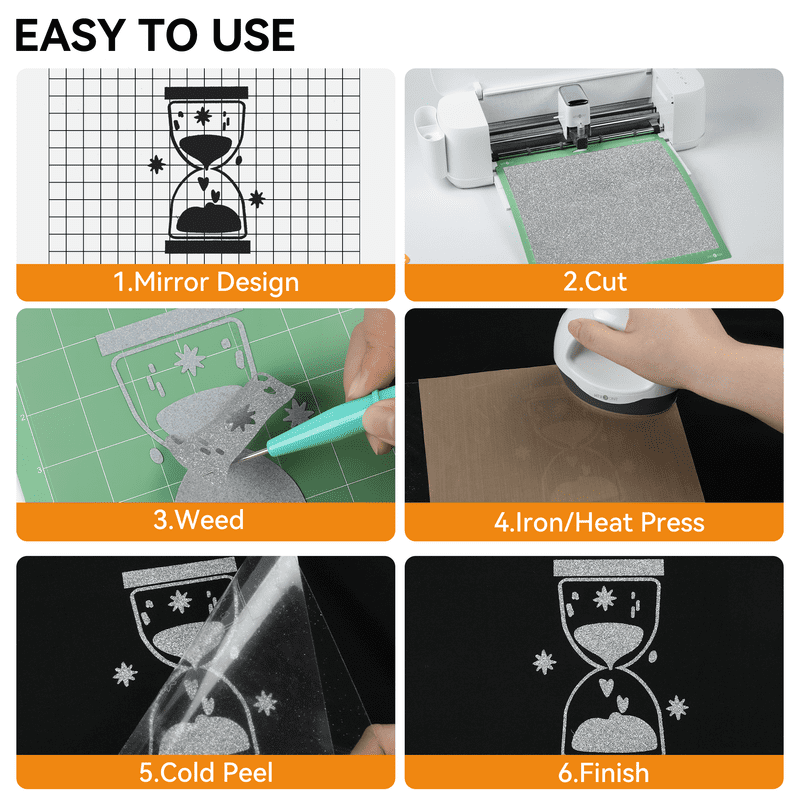 EASY TO USE

1.Mirror Design

2.Cut

3.Weed

4.Iron/Heat Press

5.Cold Peel

6.Finish