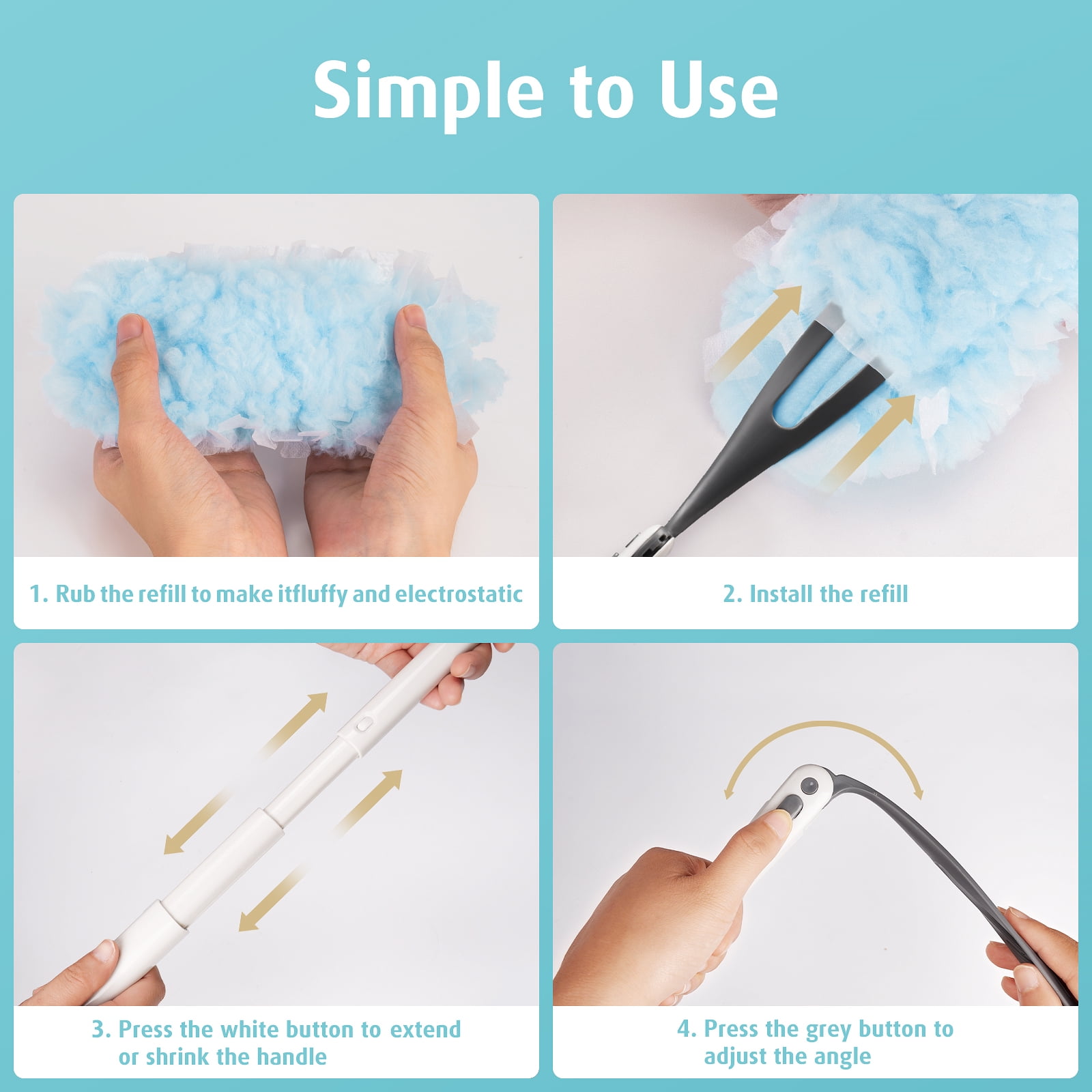 Simple to Use

1. Rub the refill to make itfluffy and electrostatic

2. Install the refill

3. Press the white button to extend or shrink the handle

4. Press the grey button to adjust the angle