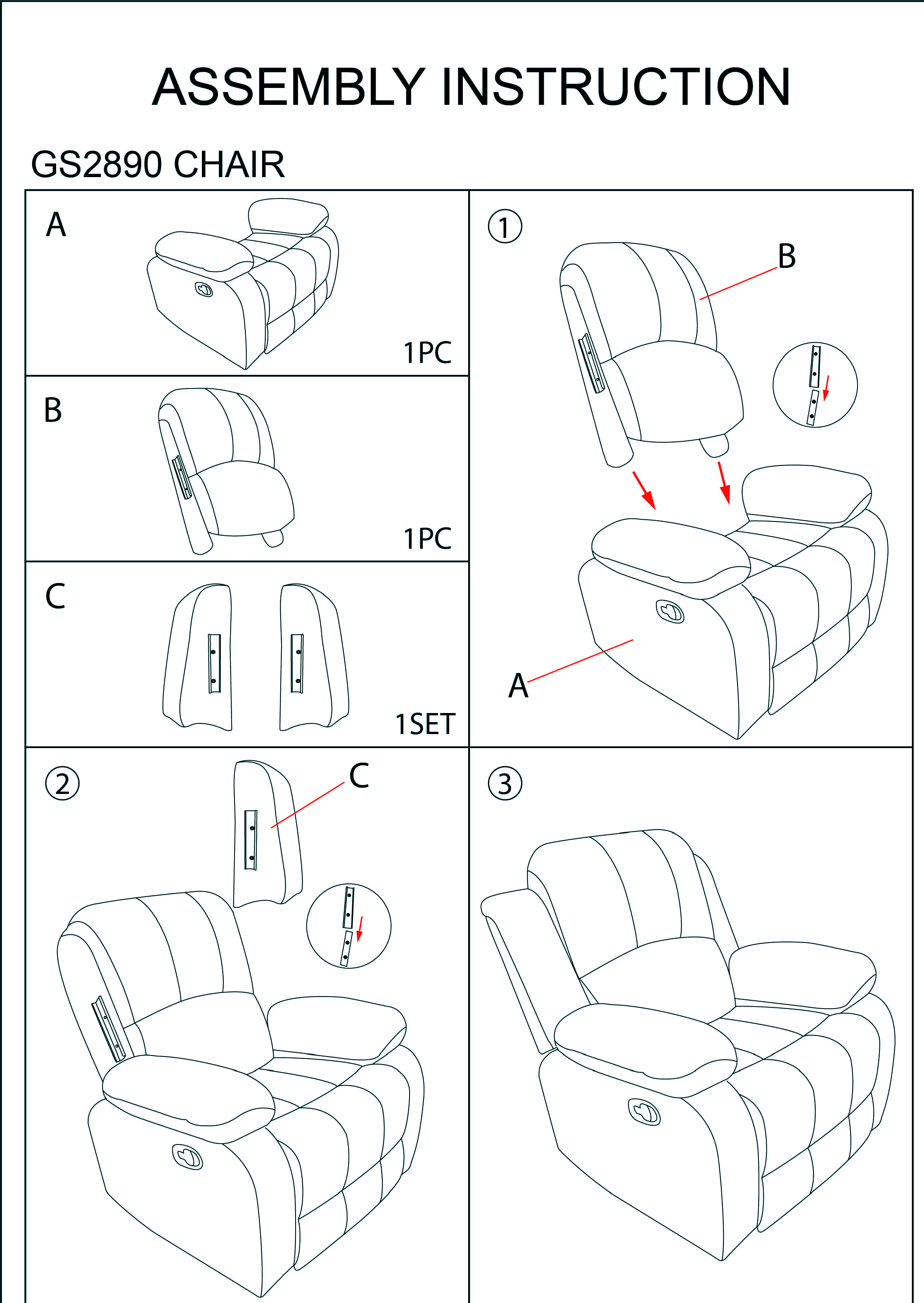 ASSEMBLY INSTRUCTION

GS2890 CHAIR

A

1PC

B

1PC

C

1SET

①

B

A

②

C

③