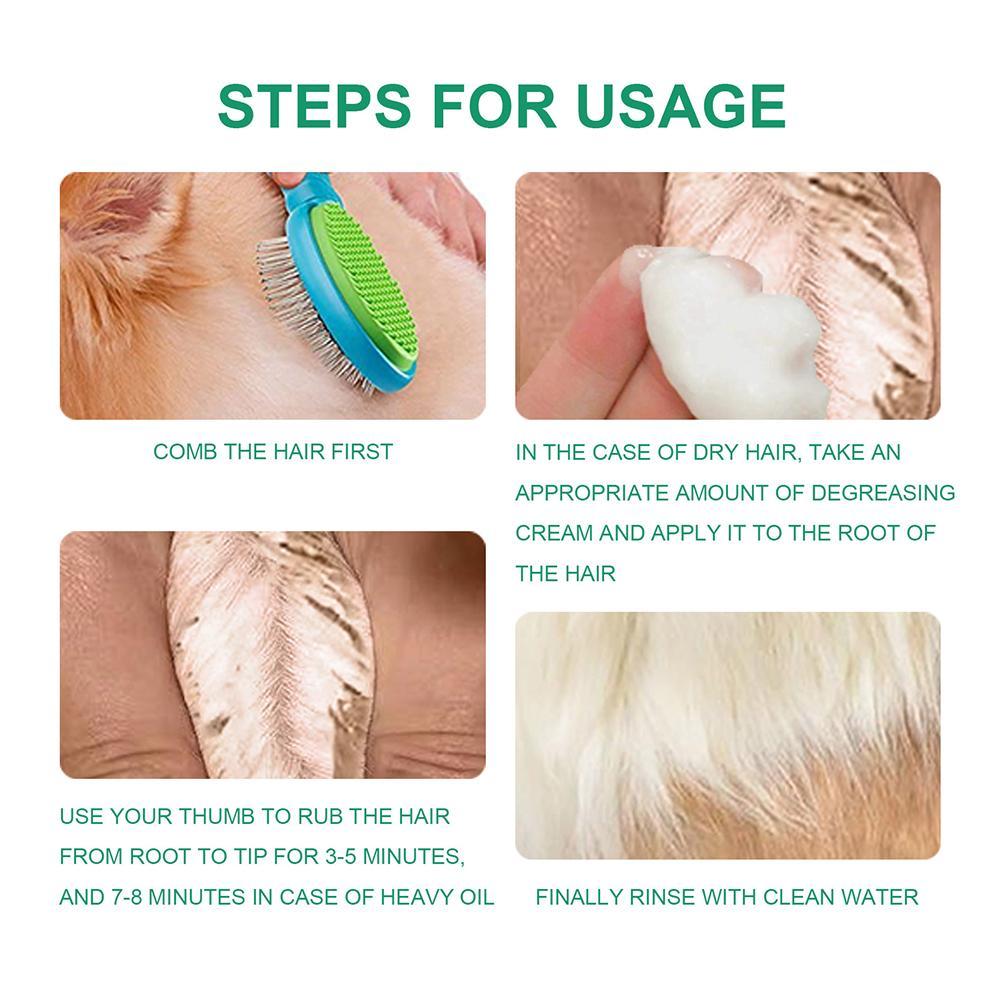 STEPS FOR USAGE

COMB THE HAIR FIRST

IN THE CASE OF DRY HAIR, TAKE AN APPROPRIATE AMOUNT OF DEGREASING CREAM AND APPLY IT TO THE ROOT OF THE HAIR

USE YOUR THUMB TO RUB THE HAIR FROM ROOT TO TIP FOR 3-5 MINUTES, AND 7-8 MINUTES IN CASE OF HEAVY OIL

FINALLY RINSE WITH CLEAN WATER