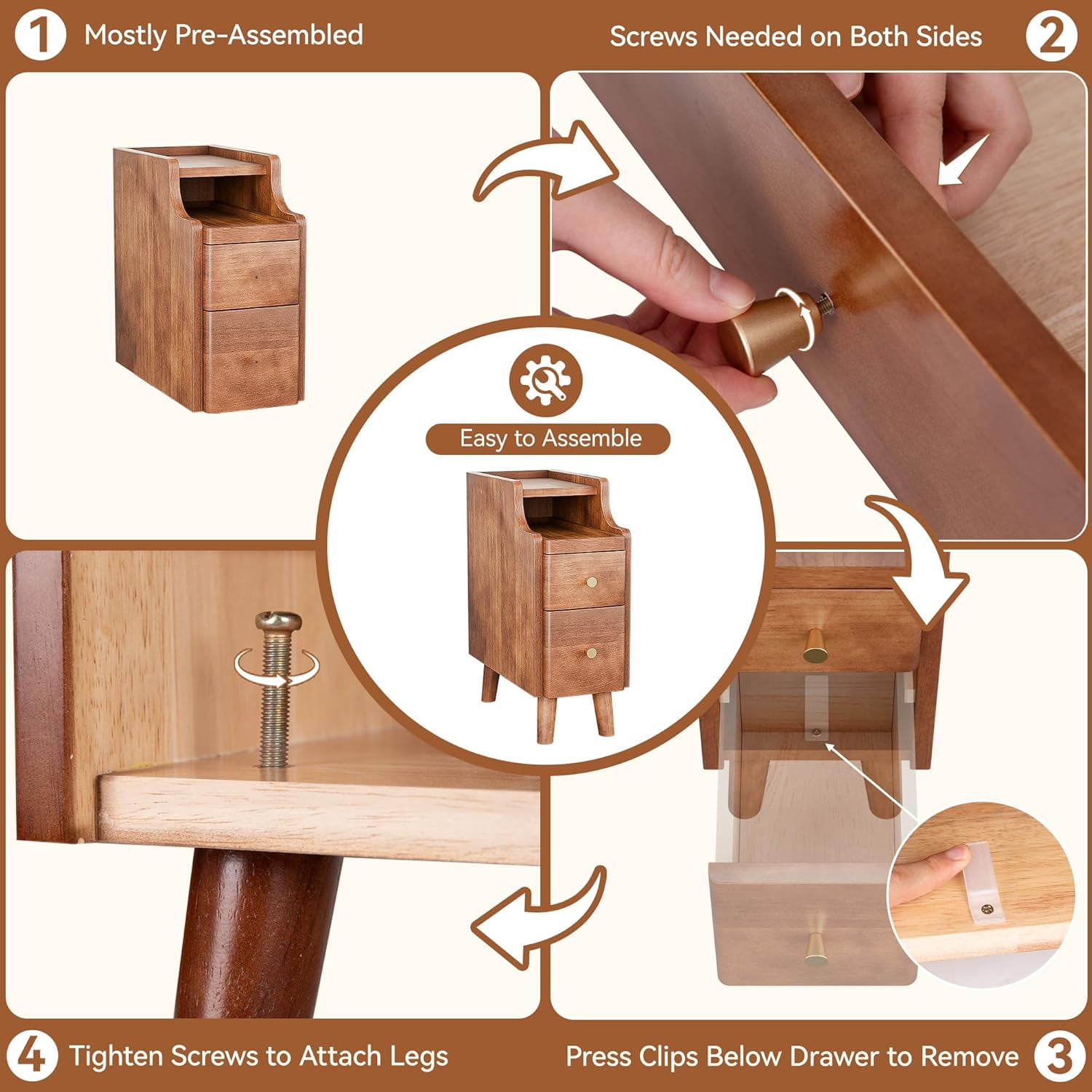 1 Mostly Pre-Assembled

Screws Needed on Both Sides 2

Easy to Assemble

4 Tighten Screws to Attach Legs

Press Clips Below Drawer to Remove 3