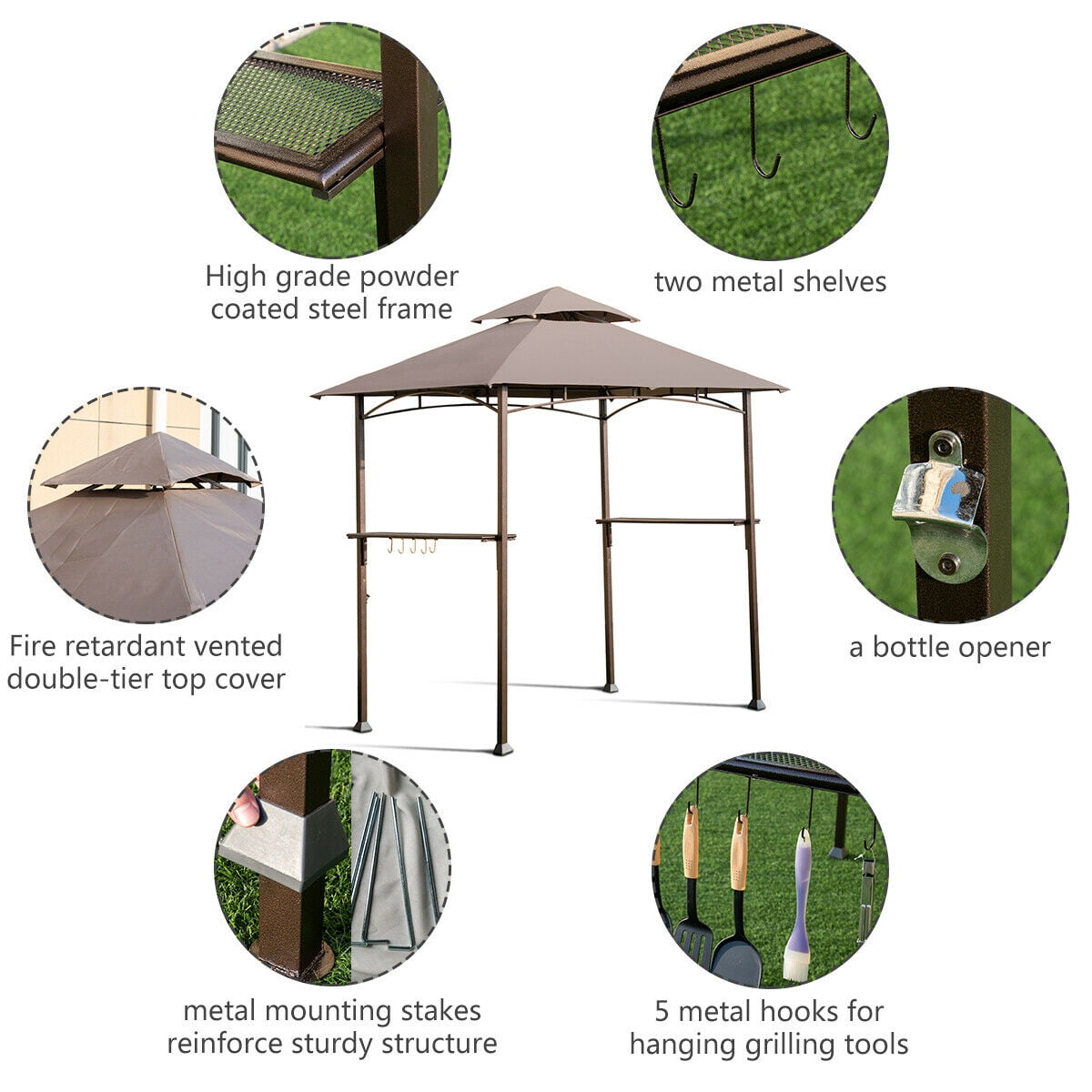 High grade powder coated steel frame

two metal shelves

Fire retardant vented double-tier top cover

a bottle opener

metal mounting stakes reinforce sturdy structure

5 metal hooks for hanging grilling tools