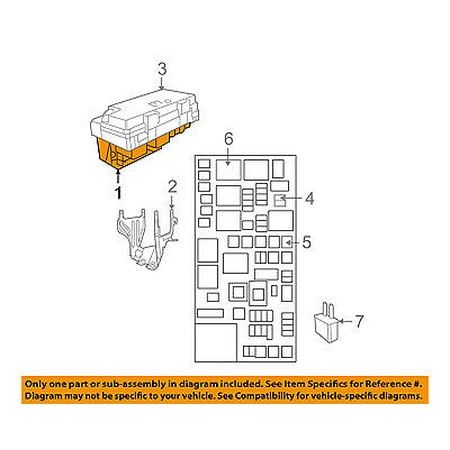 3

6

1

2

4

5

7

Only one part or sub-assembly in diagram included. See Item Specifics for Reference #. Diagram may not be specific to your vehicle. See Compatibility for vehicle-specific diagrams.