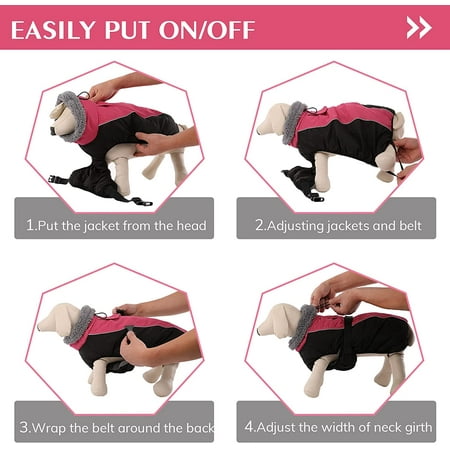 EASILY PUT ON/OFF

1.Put the jacket from the head

2.Adjusting jackets and belt

3.Wrap the belt around the back

4.Adjust the width of neck girth