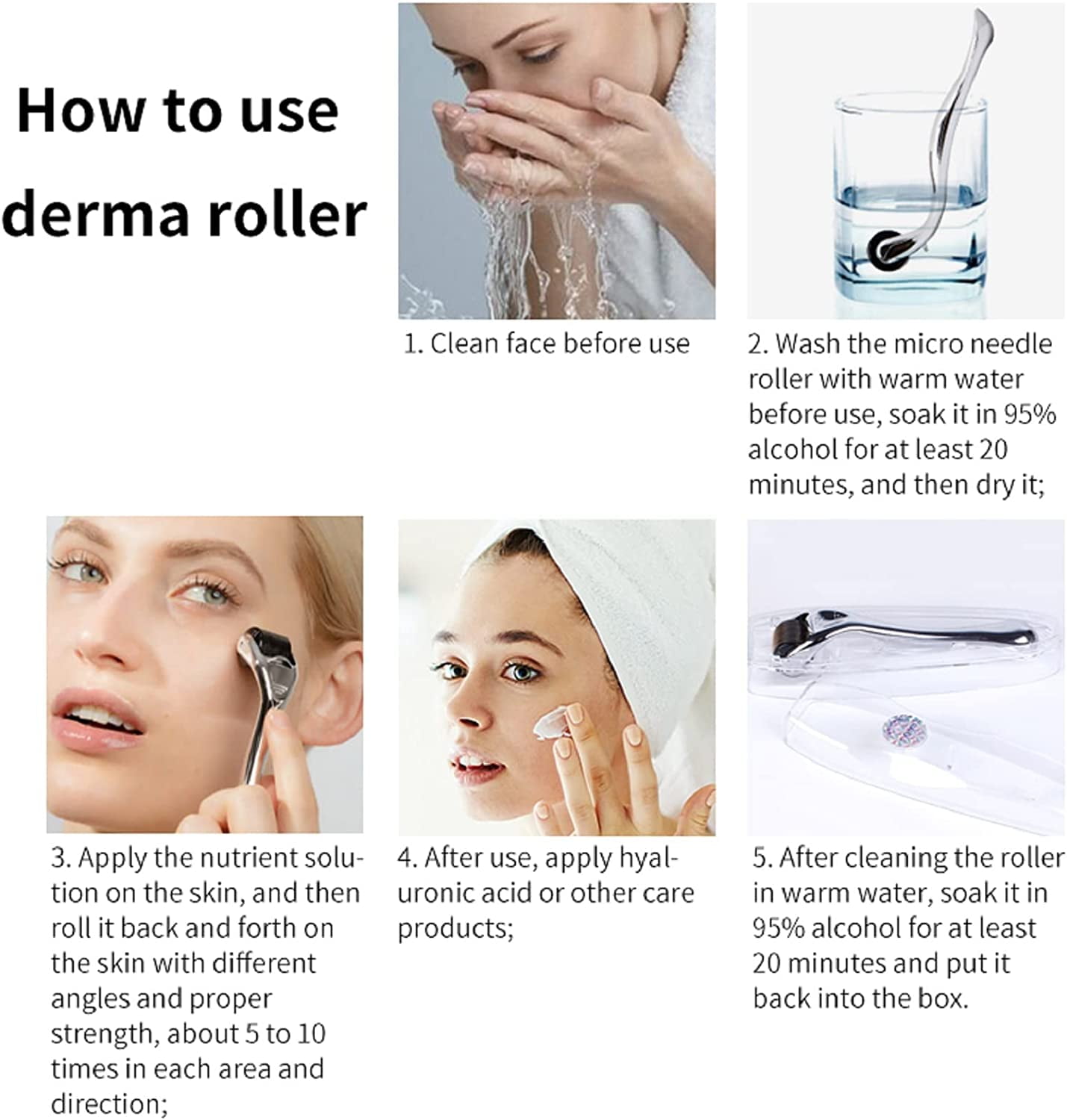 How to use derma roller

1. Clean face before use

2. Wash the micro needle roller with warm water before use, soak it in 95% alcohol for at least 20 minutes, and then dry it;

3. Apply the nutrient solution on the skin, and then roll it back and forth on the skin with different angles and proper strength, about 5 to 10 times in each area and direction;

4. After use, apply hyaluronic acid or other care products;

5. After cleaning the roller in warm water, soak it in 95% alcohol for at least 20 minutes and put it back into the box.