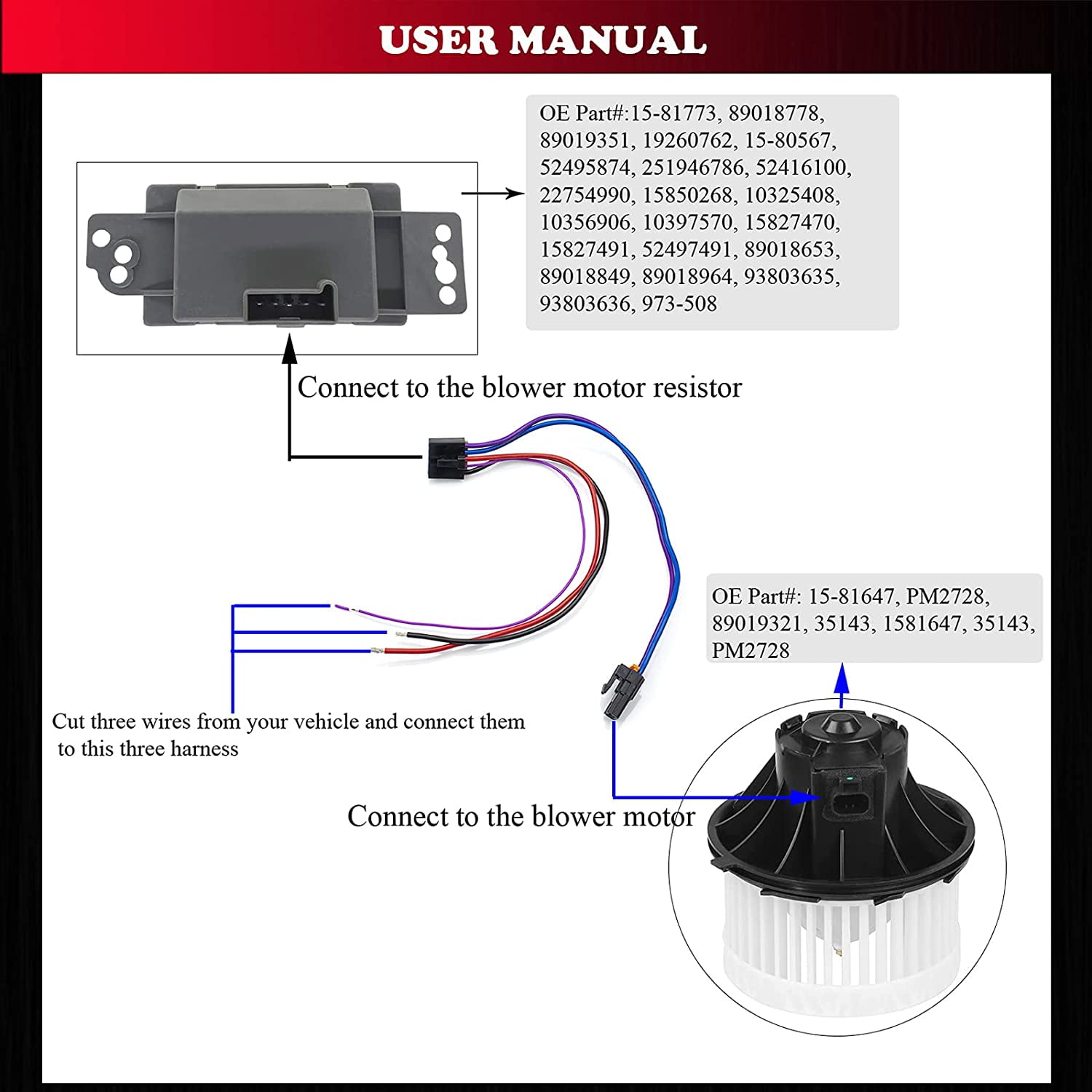 USER MANUAL

OE Part#:15-81773, 89018778, 89019351, 19260762, 15-80567, 52495874, 251946786, 52416100, 22754990, 15850268, 10325408, 10356906, 10397570, 15827470, 15827491, 52497491, 89018653, 89018849, 89018964, 93803635, 93803636, 973-508

Connect to the blower motor resistor

OE Part#: 15-81647, PM2728, 89019321, 35143, 1581647, 35143, PM2728

Cut three wires from your vehicle and connect them to this three harness

Connect to the blower motor